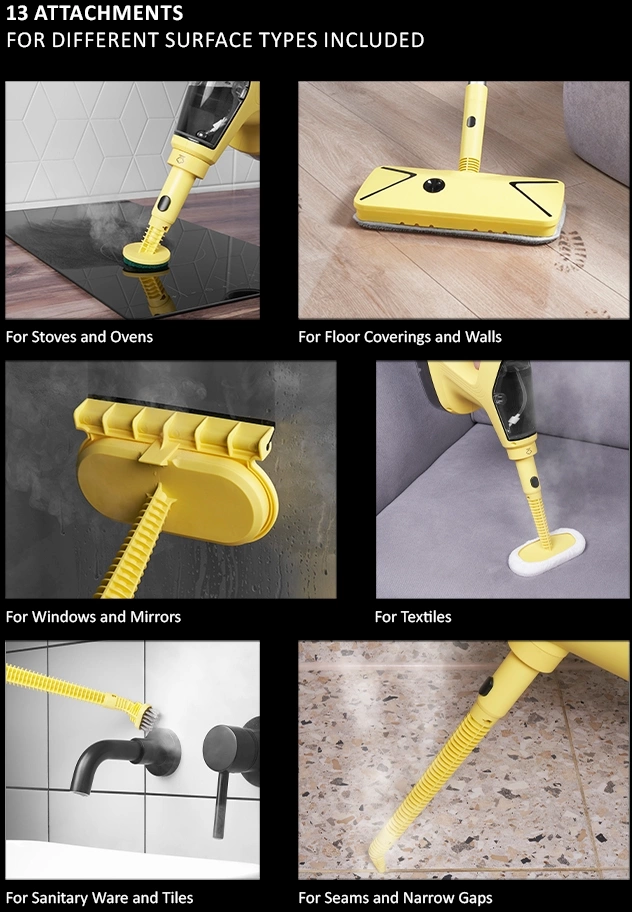 13 ATTACHMENTS
FOR DIFFERENT SURFACE TYPES INCLUDED

For Stoves and Ovens

For Floor Coverings and Walls

For Windows and Mirrors

For Textiles

For Sanitary Ware and Tiles

For Seams and Narrow Gaps