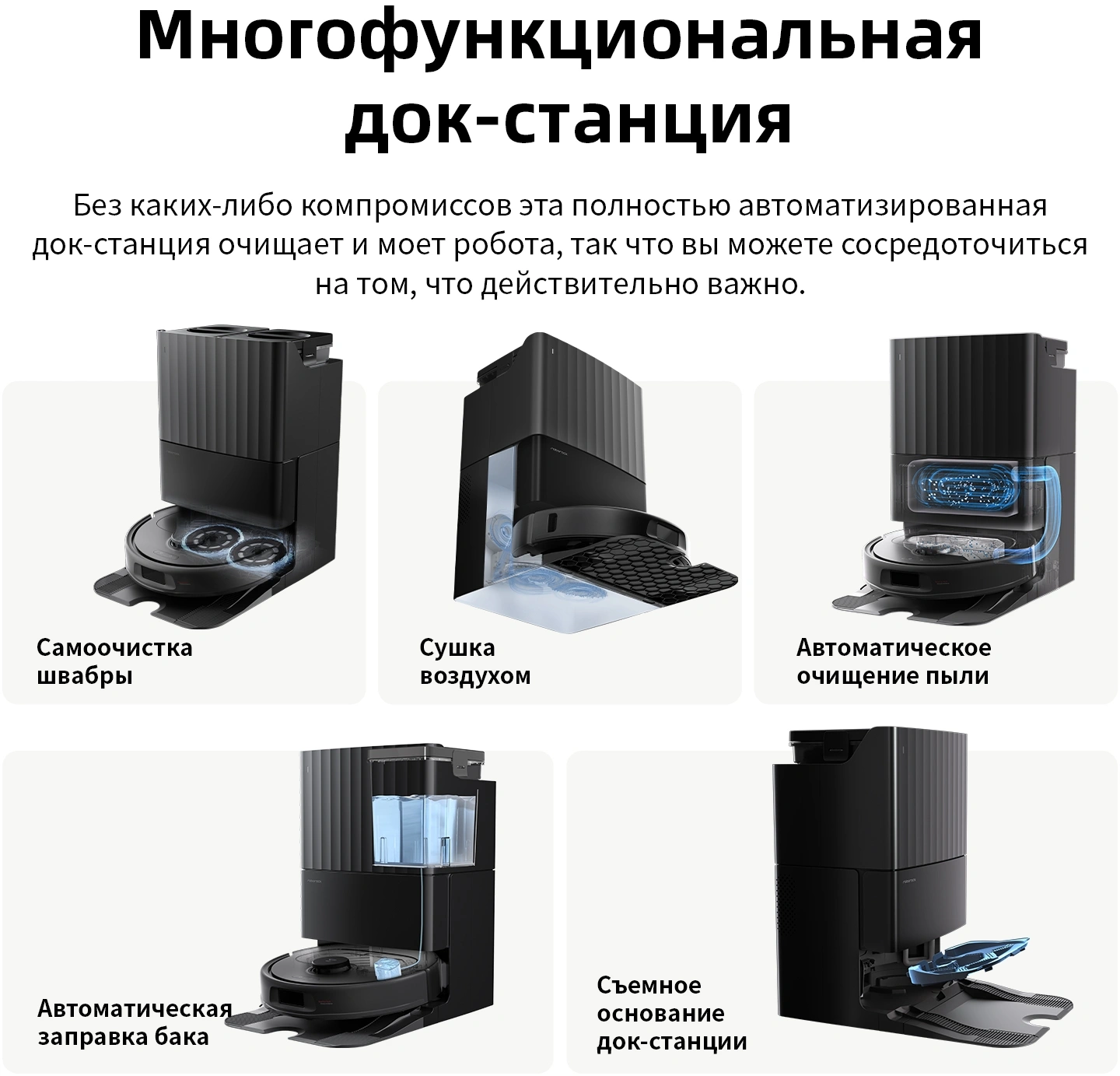 Многофункциональная док-станция

Без каких-либо компромиссов эта полностью автоматизированная док-станция очищает и моет робота, так что вы можете сосредоточиться на том, что действительно важно.

Самоочистка швабры

Сушка воздухом

Автоматическое очищение пыли

Автоматическая заправка бака

Съемное основание док-станции