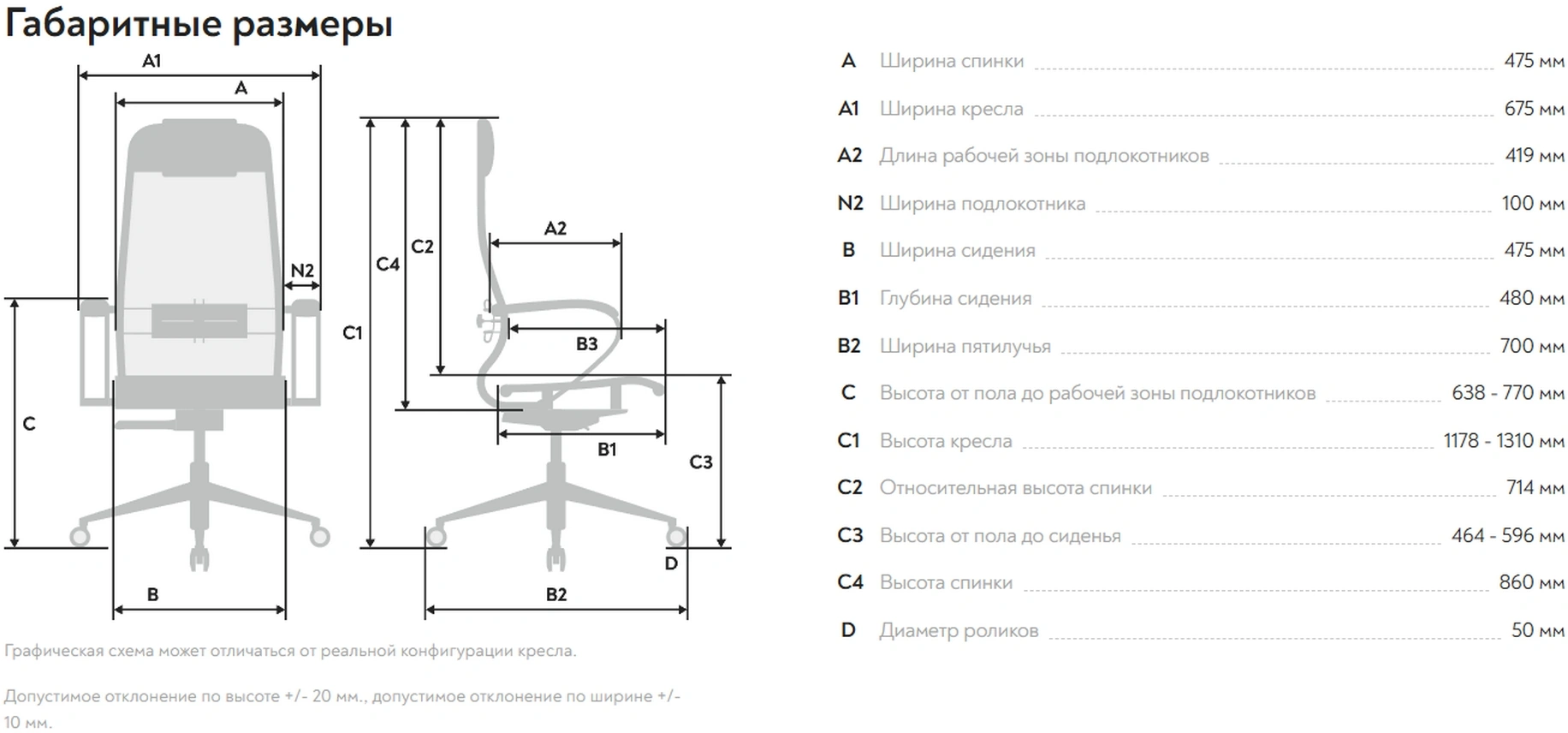 Габаритные размеры

A1
A
N2
C
B
C4
C2
C1
A2
B3
B1
C3
D
B2

Графическая схема может отличаться от реальной конфигурации кресла.

Допустимое отклонение по высоте +/- 20 мм., допустимое отклонение по ширине +/- 10 мм.

| | | |
|---|---|---|
| A | Ширина спинки | 475 мм |
| A1 | Ширина кресла | 675 мм |
| A2 | Длина рабочей зоны подлокотников | 419 мм |
| N2 | Ширина подлокотника | 100 мм |
| B | Ширина сидения | 475 мм |
| B1 | Глубина сидения | 480 мм |
| B2 | Ширина пятилучья | 700 мм |
| C | Высота от пола до рабочей зоны подлокотников | 638 - 770 мм |
| C1 | Высота кресла | 1178 - 1310 мм |
| C2 | Относительная высота спинки | 714 мм |
| C3 | Высота от пола до сиденья | 464 - 596 мм |
| C4 | Высота спинки | 860 мм |
| D | Диаметр роликов | 50 мм |