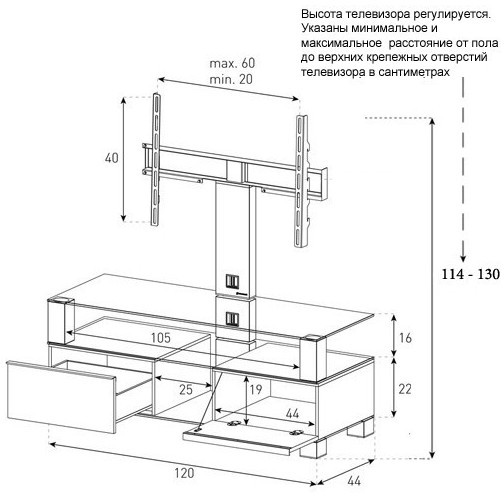 Высота телевизора регулируется. Указаны минимальное и максимальное расстояние от пола до верхних крепежных отверстий телевизора в сантиметрах

max. 60
min. 20

40

114 - 130

105

16

25

19

22

44

120

44