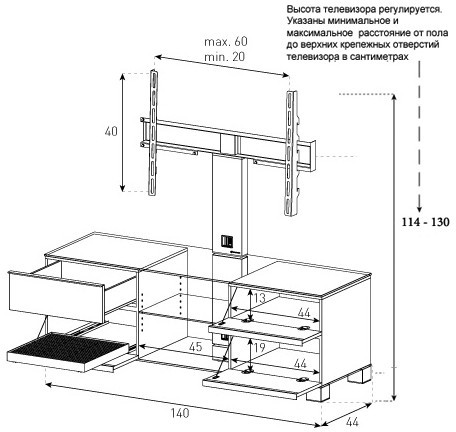 Высота телевизора регулируется. Указаны минимальное и максимальное расстояние от пола до верхних крепежных отверстий телевизора в сантиметрах

max. 60
min. 20

40

114 - 130

13

44

45

19

44

140

44