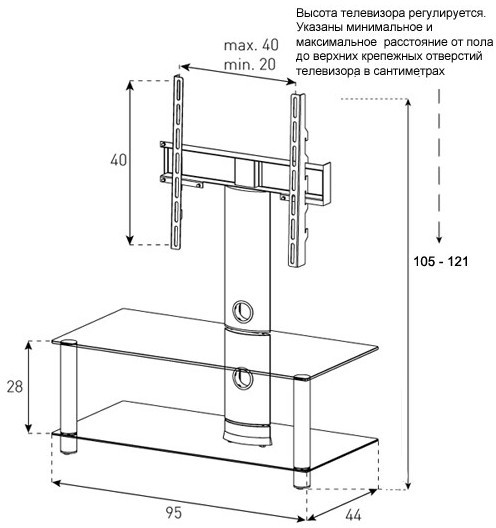 Высота телевизора регулируется. Указаны минимальное и максимальное расстояние от пола до верхних крепежных отверстий телевизора в сантиметрах

max. 40
min. 20

40

105 - 121

28

95

44