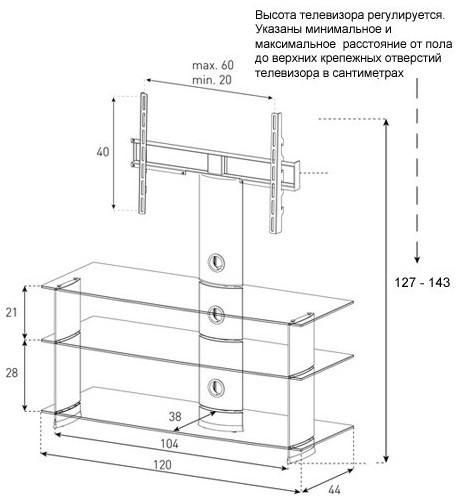 Высота телевизора регулируется. Указаны минимальное и максимальное расстояние от пола до верхних крепежных отверстий телевизора в сантиметрах

max. 60
min. 20

40

127 - 143

21

28

38

104

120

44