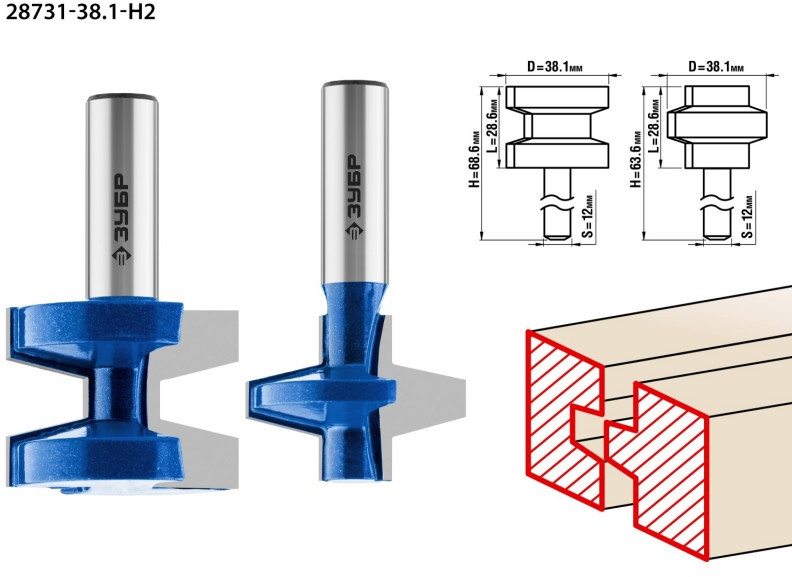 28731-38.1-H2

ЗУБР

ЗУБР

D=38.1мм

H=68.6мм

L=28.6мм

S=12мм

D=38.1мм

H=63.6мм

L=28.6мм

S=12мм