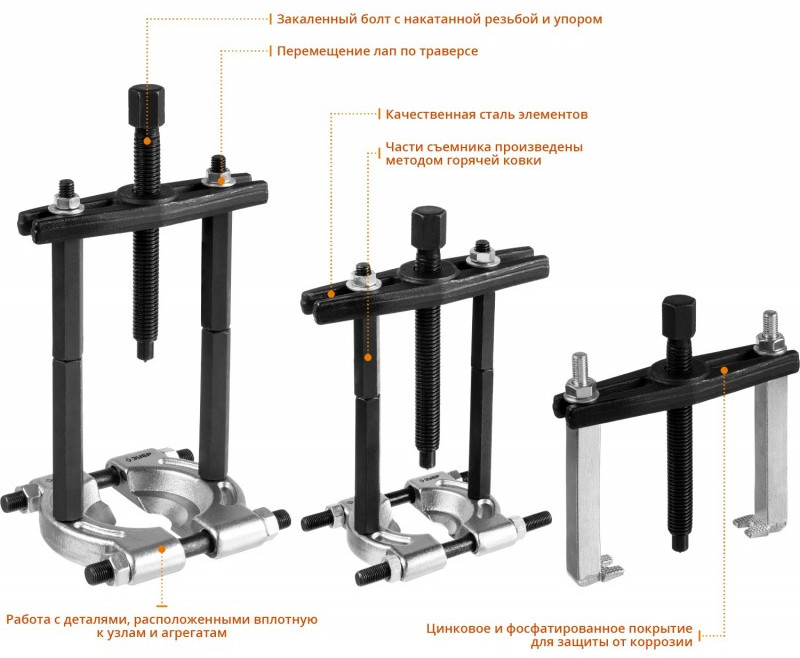 Закаленный болт с накатанной резьбой и упором

Перемещение лап по траверсе

Качественная сталь элементов

Части съемника произведены методом горячей ковки

ЗУБР

ЗУБР

Работа с деталями, расположенными вплотную к узлам и агрегатам

Цинковое и фосфатированное покрытие для защиты от коррозии