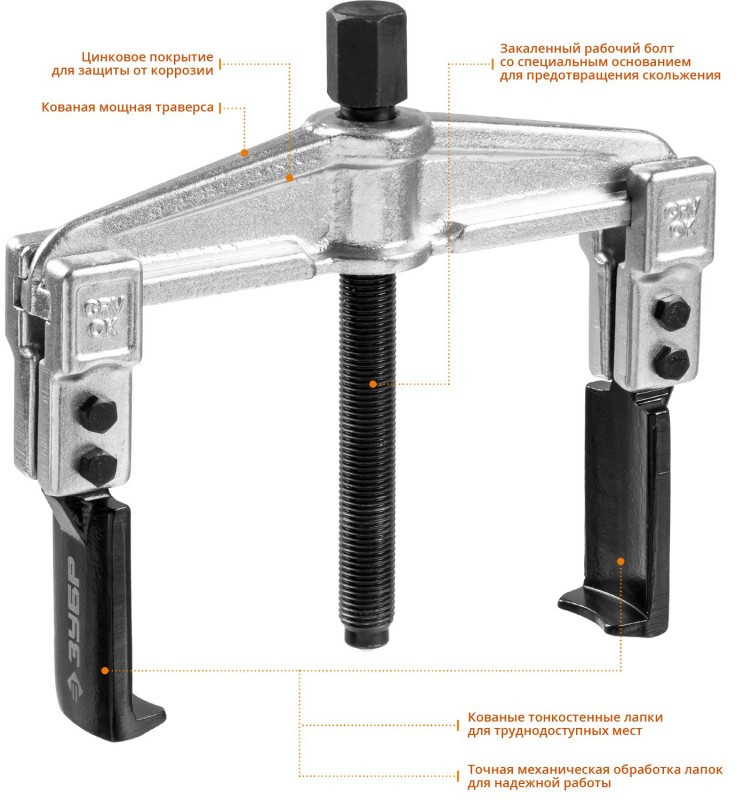 Цинковое покрытие для защиты от коррозии

Кованая мощная траверса

Закаленный рабочий болт со специальным основанием для предотвращения скольжения

CRV OK

CRV OK

ЗУБР

Кованые тонкостенные лапки для труднодоступных мест

Точная механическая обработка лапок для надежной работы