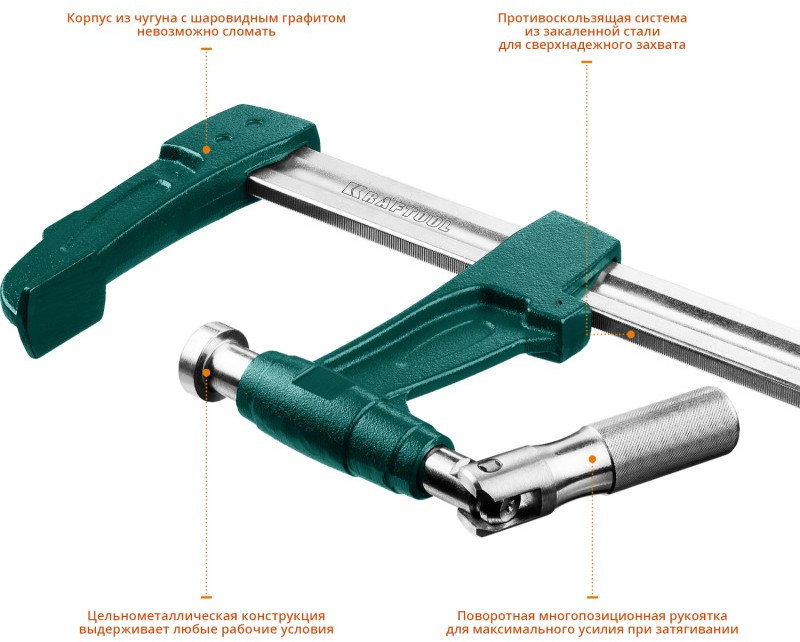 Корпус из чугуна с шаровидным графитом невозможно сломать

Противоскользящая система из закаленной стали для сверхнадежного захвата

KRAFTOOL

Цельнометаллическая конструкция выдерживает любые рабочие условия

Поворотная многопозиционная рукоятка для максимального усилия при затягивании