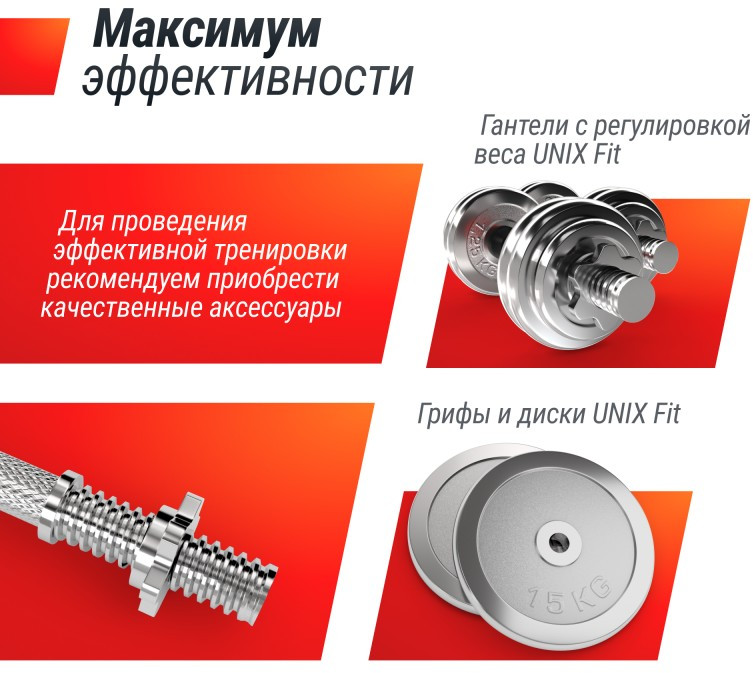 Максимум эффективности

Гантели с регулировкой веса UNIX Fit

Для проведения эффективной тренировки рекомендуем приобрести качественные аксессуары

1.25 KG

Грифы и диски UNIX Fit

15 KG