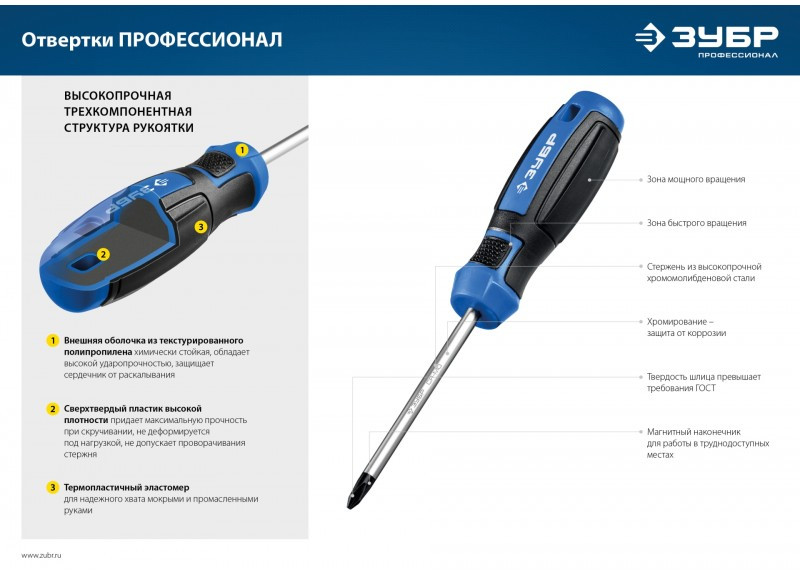 Отвертки ПРОФЕССИОНАЛ

ЗУБР
ПРОФЕССИОНАЛ

ВЫСОКОПРОЧНАЯ ТРЕХКОМПОНЕНТНАЯ СТРУКТУРА РУКОЯТКИ

1 2 3

ЗУБР

1 Внешняя оболочка из текстурированного полипропилена химически стойкая, обладает высокой ударопрочностью, защищает сердечник от раскалывания

2 Сверхтвердый пластик высокой плотности придает максимальную прочность при скручивании, не деформируется под нагрузкой, не допускает проворачивания стержня

3 Термопластичный эластомер для надежного хвата мокрыми и промасленными руками

ЗУБР

Зона мощного вращения

Зона быстрого вращения

Стержень из высокопрочной хромомолибденовой стали

Хромирование – защита от коррозии

Твердость шлица превышает требования ГОСТ

Магнитный наконечник для работы в труднодоступных местах

www.zubr.ru