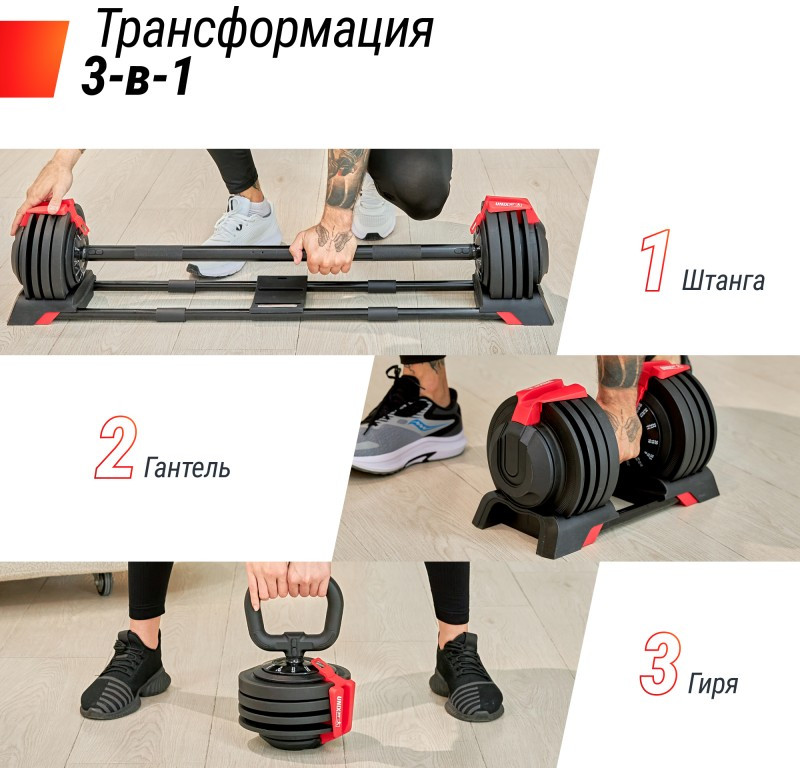 Трансформация
3-в-1

1 Штанга

2 Гантель

3 Гиря