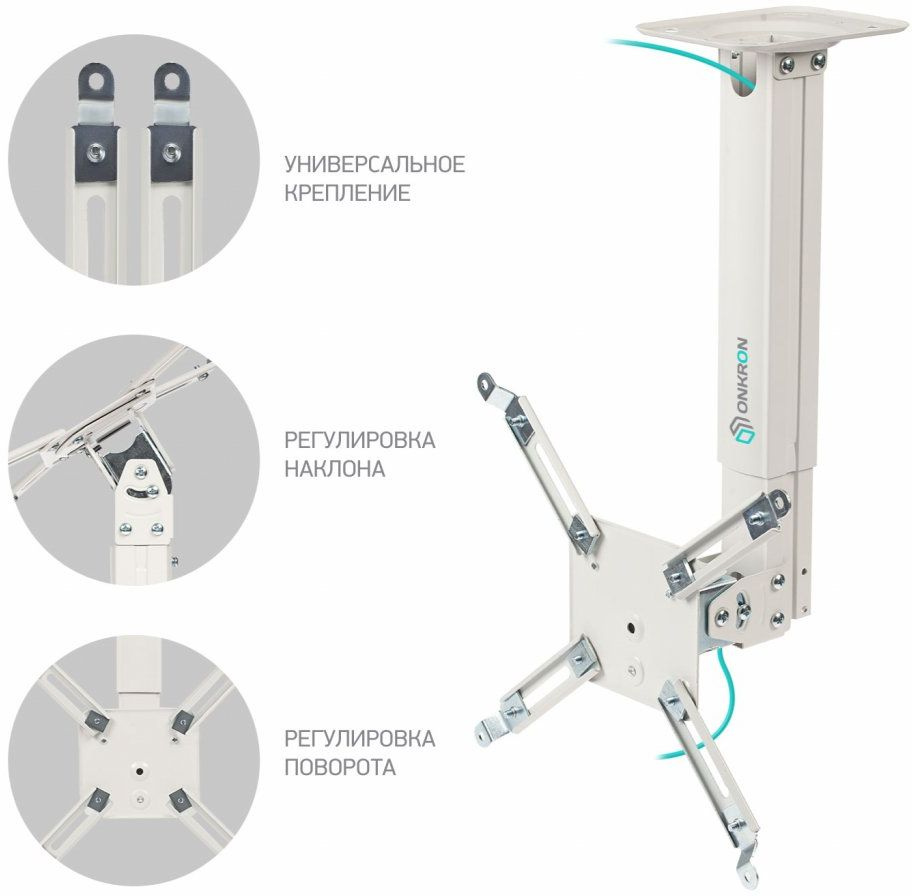 УНИВЕРСАЛЬНОЕ КРЕПЛЕНИЕ

РЕГУЛИРОВКА НАКЛОНА

РЕГУЛИРОВКА ПОВОРОТА

ONKRON