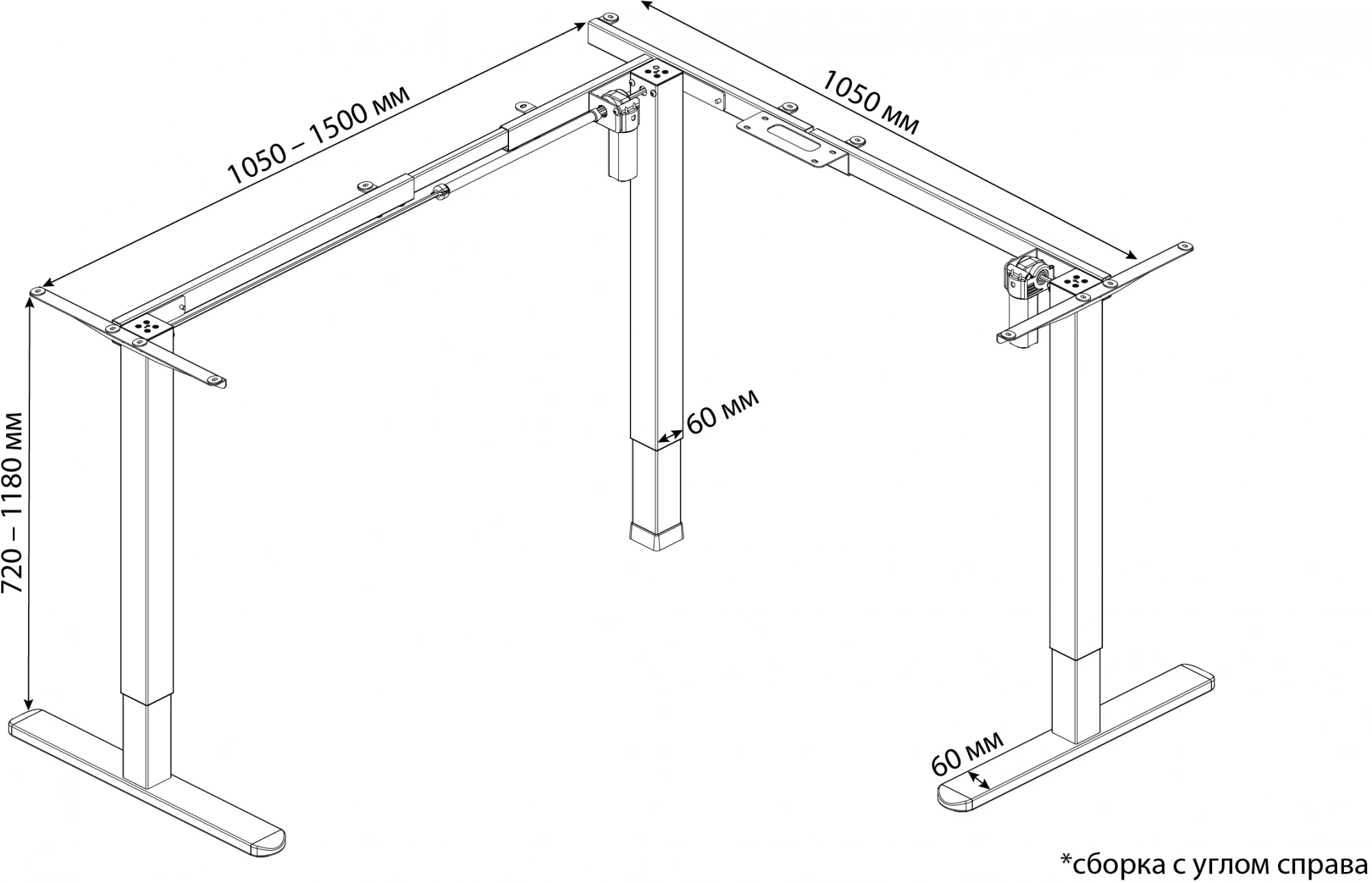 1050 – 1500 мм

1050 мм

720 – 1180 мм

60 мм

60 мм

*сборка с углом справа