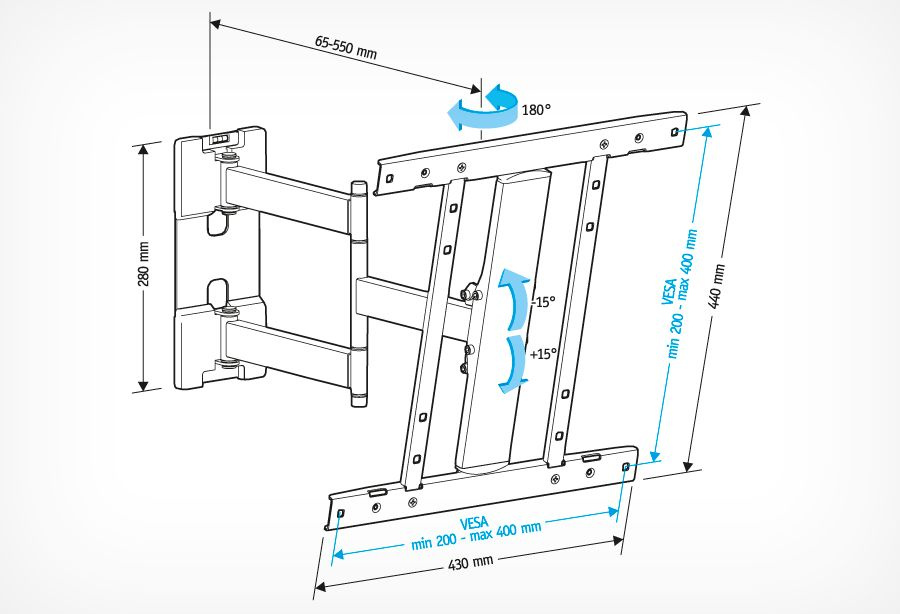 65-550 mm

180°

280 mm

-15°

+15°

VESA
min 200 - max 400 mm

440 mm

VESA
min 200 - max 400 mm

430 mm