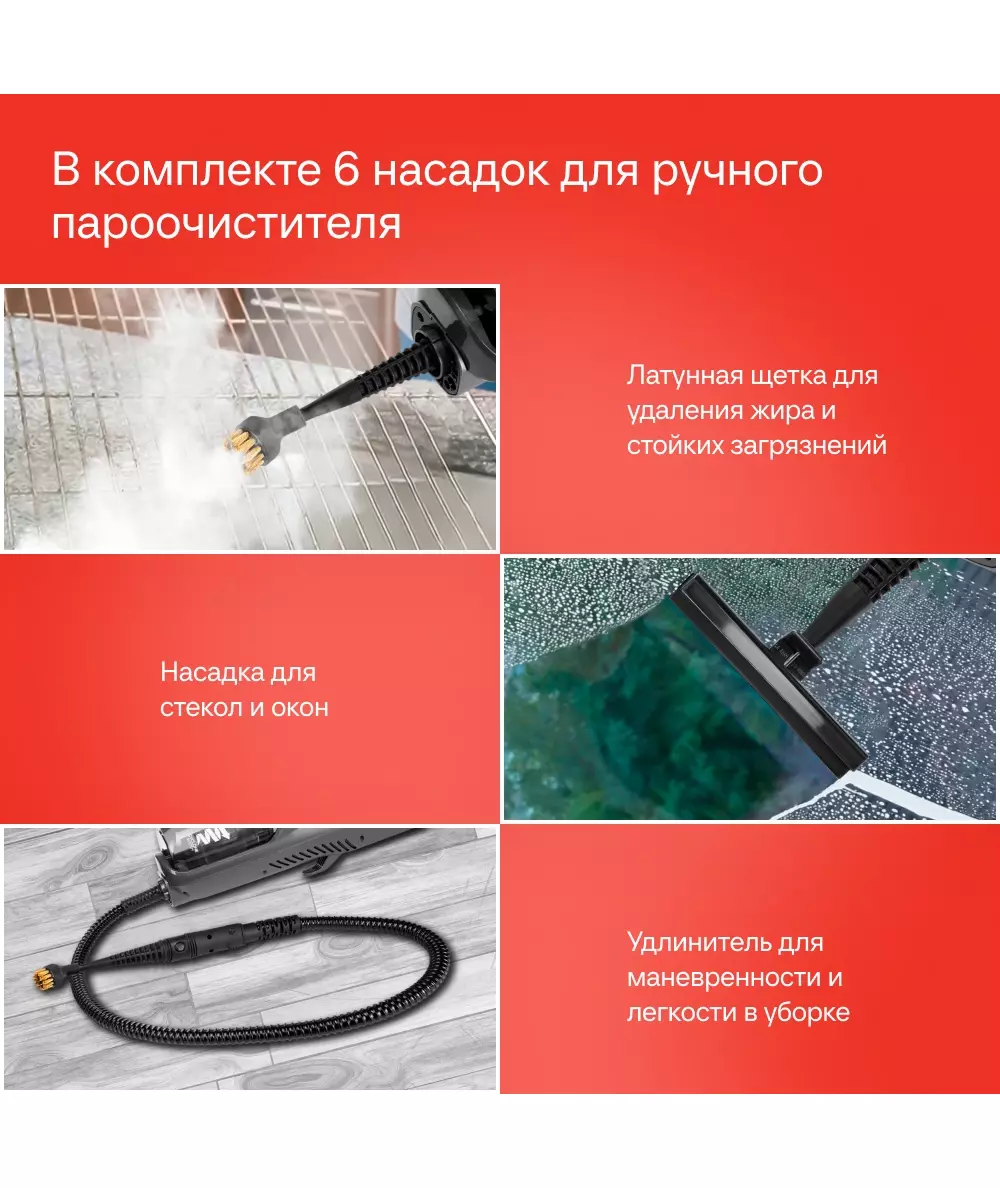 В комплекте 6 насадок для ручного пароочистителя

Латунная щетка для удаления жира и стойких загрязнений

Насадка для стекол и окон

Удлинитель для маневренности и легкости в уборке