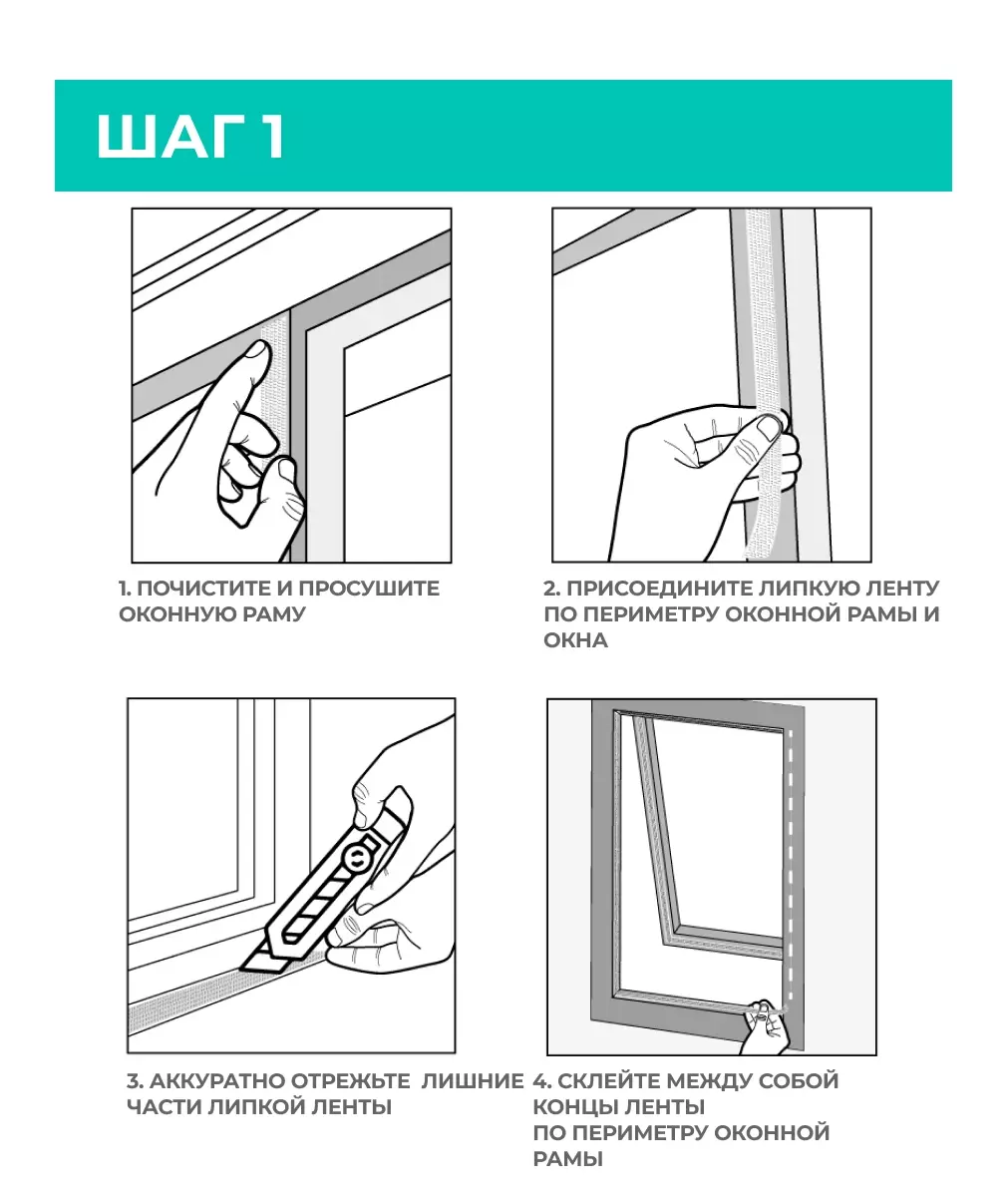 ШАГ 1

1. ПОЧИСТИТЕ И ПРОСУШИТЕ ОКОННУЮ РАМУ

2. ПРИСОЕДИНИТЕ ЛИПКУЮ ЛЕНТУ ПО ПЕРИМЕТРУ ОКОННОЙ РАМЫ И ОКНА

3. АККУРАТНО ОТРЕЖЬТЕ ЛИШНИЕ ЧАСТИ ЛИПКОЙ ЛЕНТЫ

4. СКЛЕЙТЕ МЕЖДУ СОБОЙ КОНЦЫ ЛЕНТЫ
ПО ПЕРИМЕТРУ ОКОННОЙ РАМЫ