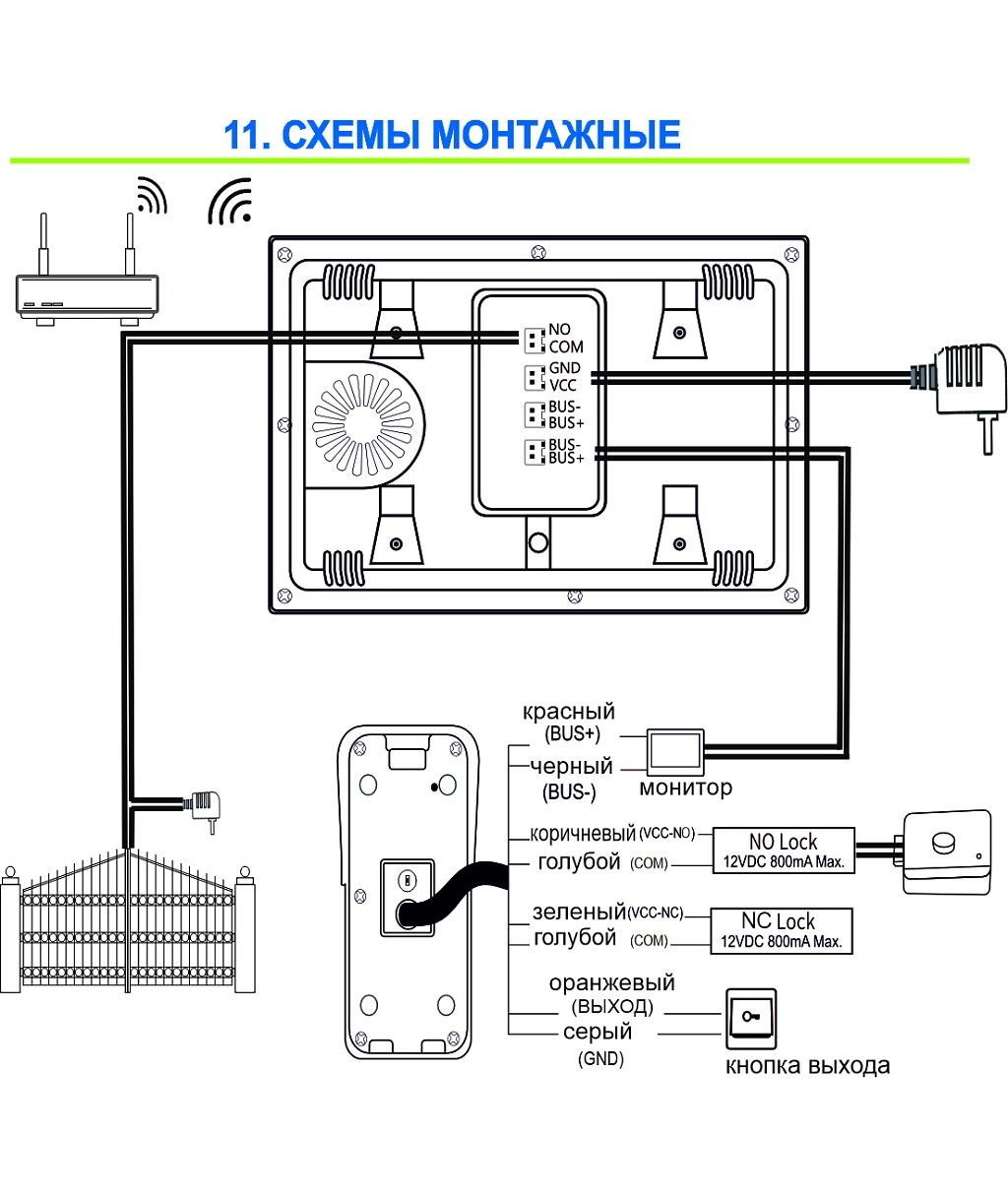 11. СХЕМЫ МОНТАЖНЫЕ

NO
COM
GND
VCC
BUS-
BUS+
BUS-
BUS+

красный
(BUS+)
черный
(BUS-)
монитор

коричневый (VCC-NO)
голубой (COM)
NO Lock
12VDC 800mA Max.

зеленый (VCC-NC)
голубой (COM)
NC Lock
12VDC 800mA Max.

оранжевый
(ВЫХОД)
серый
(GND)
кнопка выхода