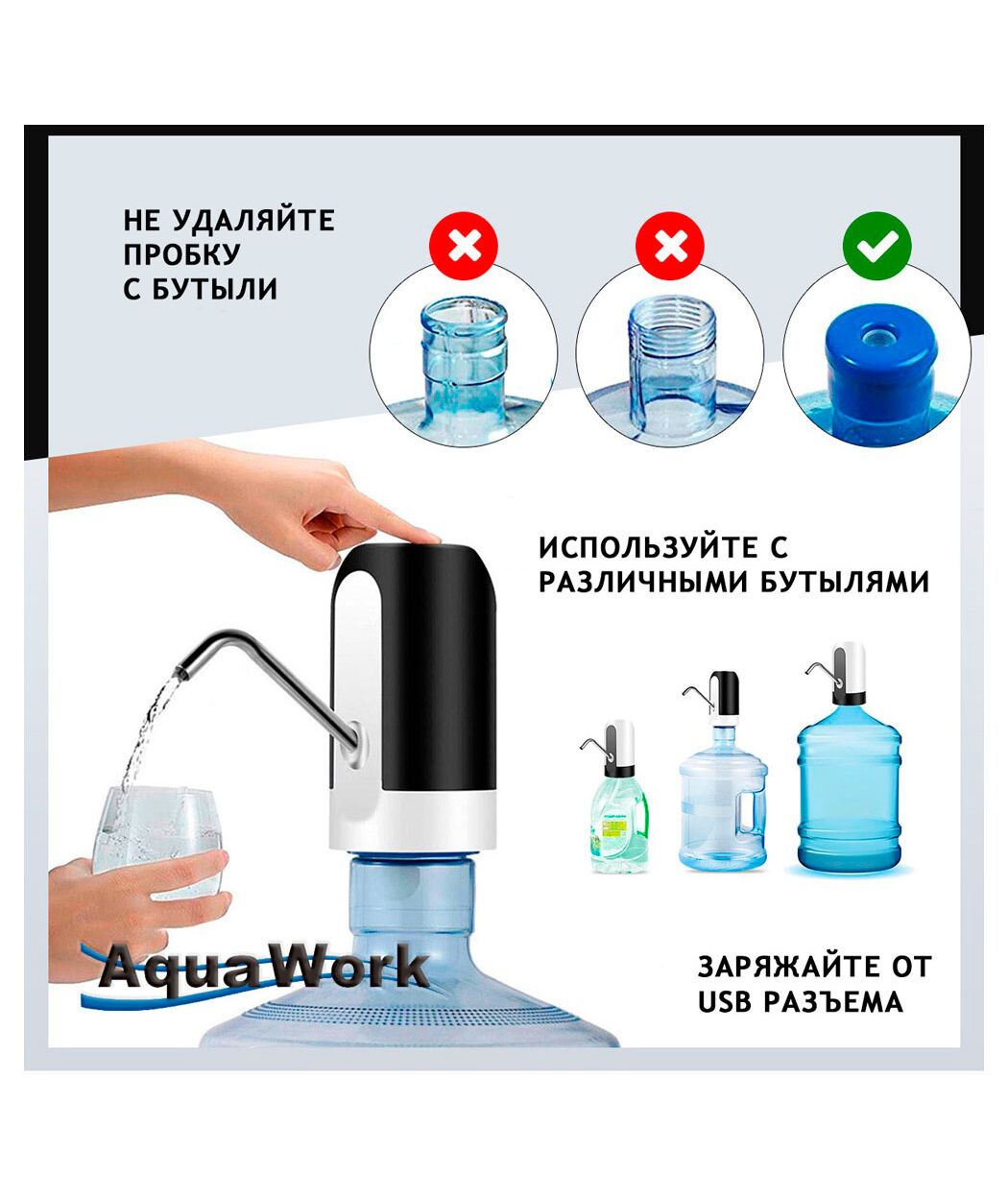 НЕ УДАЛЯЙТЕ ПРОБКУ С БУТЫЛИ

ИСПОЛЬЗУЙТЕ С РАЗЛИЧНЫМИ БУТЫЛЯМИ

AquaWork

ЗАРЯЖАЙТЕ ОТ USB РАЗЪЕМА