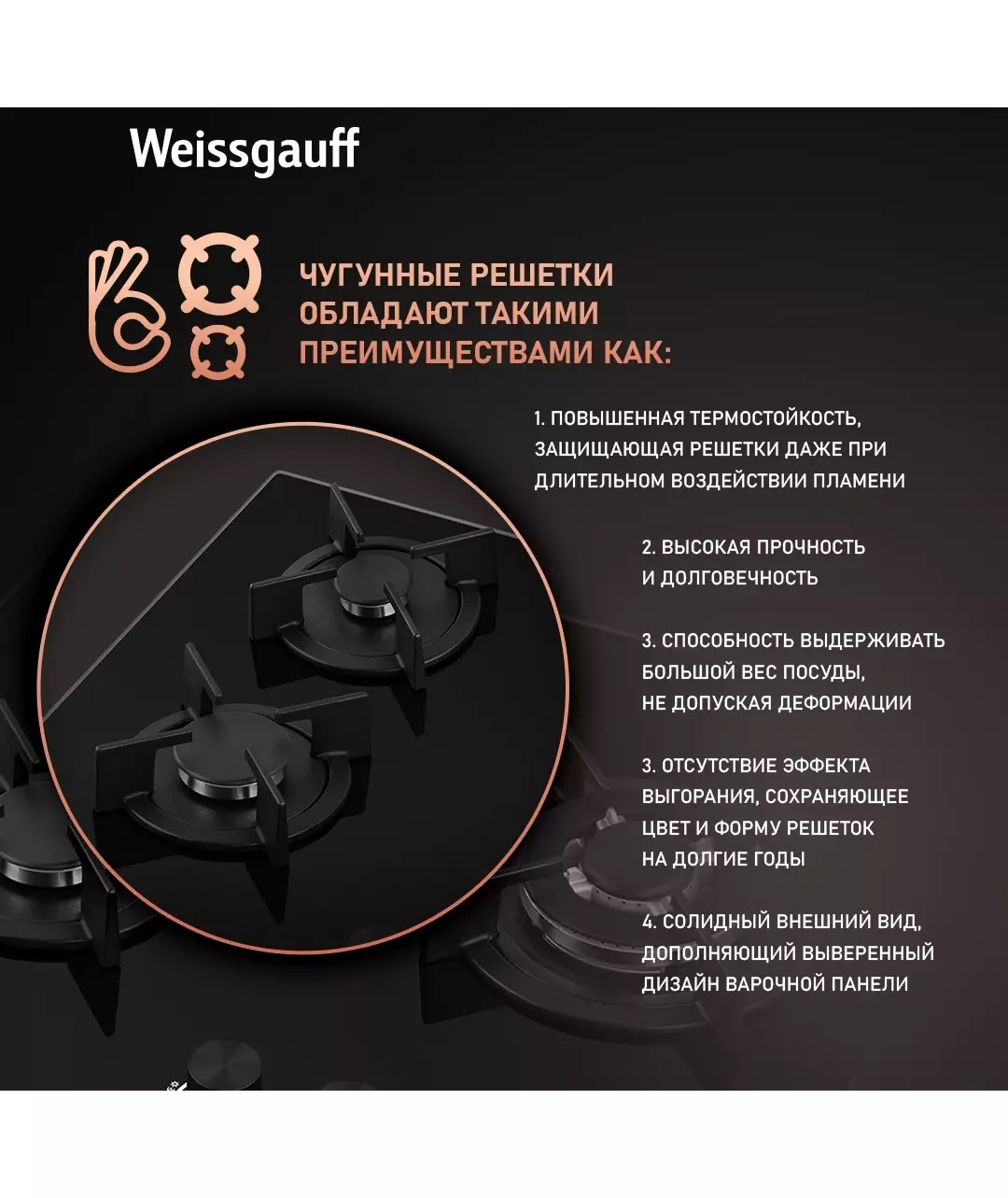 Weissgauff

ЧУГУННЫЕ РЕШЕТКИ ОБЛАДАЮТ ТАКИМИ ПРЕИМУЩЕСТВАМИ КАК:

1. ПОВЫШЕННАЯ ТЕРМОСТОЙКОСТЬ, ЗАЩИЩАЮЩАЯ РЕШЕТКИ ДАЖЕ ПРИ ДЛИТЕЛЬНОМ ВОЗДЕЙСТВИИ ПЛАМЕНИ

2. ВЫСОКАЯ ПРОЧНОСТЬ И ДОЛГОВЕЧНОСТЬ

3. СПОСОБНОСТЬ ВЫДЕРЖИВАТЬ БОЛЬШОЙ ВЕС ПОСУДЫ, НЕ ДОПУСКАЯ ДЕФОРМАЦИИ

3. ОТСУТСТВИЕ ЭФФЕКТА ВЫГОРАНИЯ, СОХРАНЯЮЩЕЕ ЦВЕТ И ФОРМУ РЕШЕТОК НА ДОЛГИЕ ГОДЫ

4. СОЛИДНЫЙ ВНЕШНИЙ ВИД, ДОПОЛНЯЮЩИЙ ВЫВЕРЕННЫЙ ДИЗАЙН ВАРОЧНОЙ ПАНЕЛИ