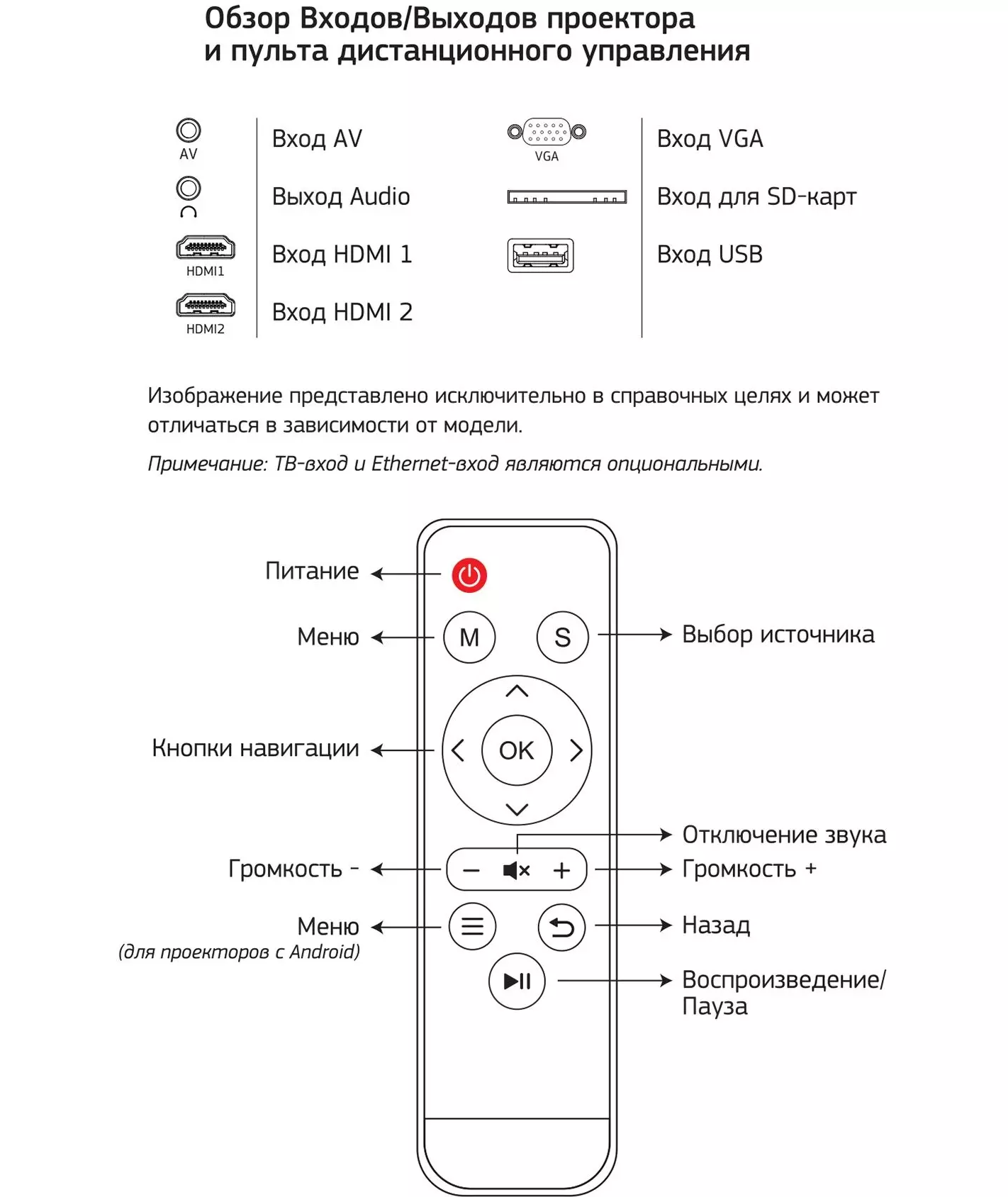 Обзор Входов/Выходов проектора и пульта дистанционного управления

AV Вход AV
Выход Audio
HDMI1 Вход HDMI 1
HDMI2 Вход HDMI 2
VGA Вход VGA
Вход для SD-карт
Вход USB

Изображение представлено исключительно в справочных целях и может отличаться в зависимости от модели.

Примечание: ТВ-вход и Ethernet-вход являются опциональными.

Питание
Меню
M
S
Выбор источника
Кнопки навигации
OK
Отключение звука
Громкость -
Громкость +
Меню
(для проекторов с Android)
Назад
Воспроизведение/ Пауза