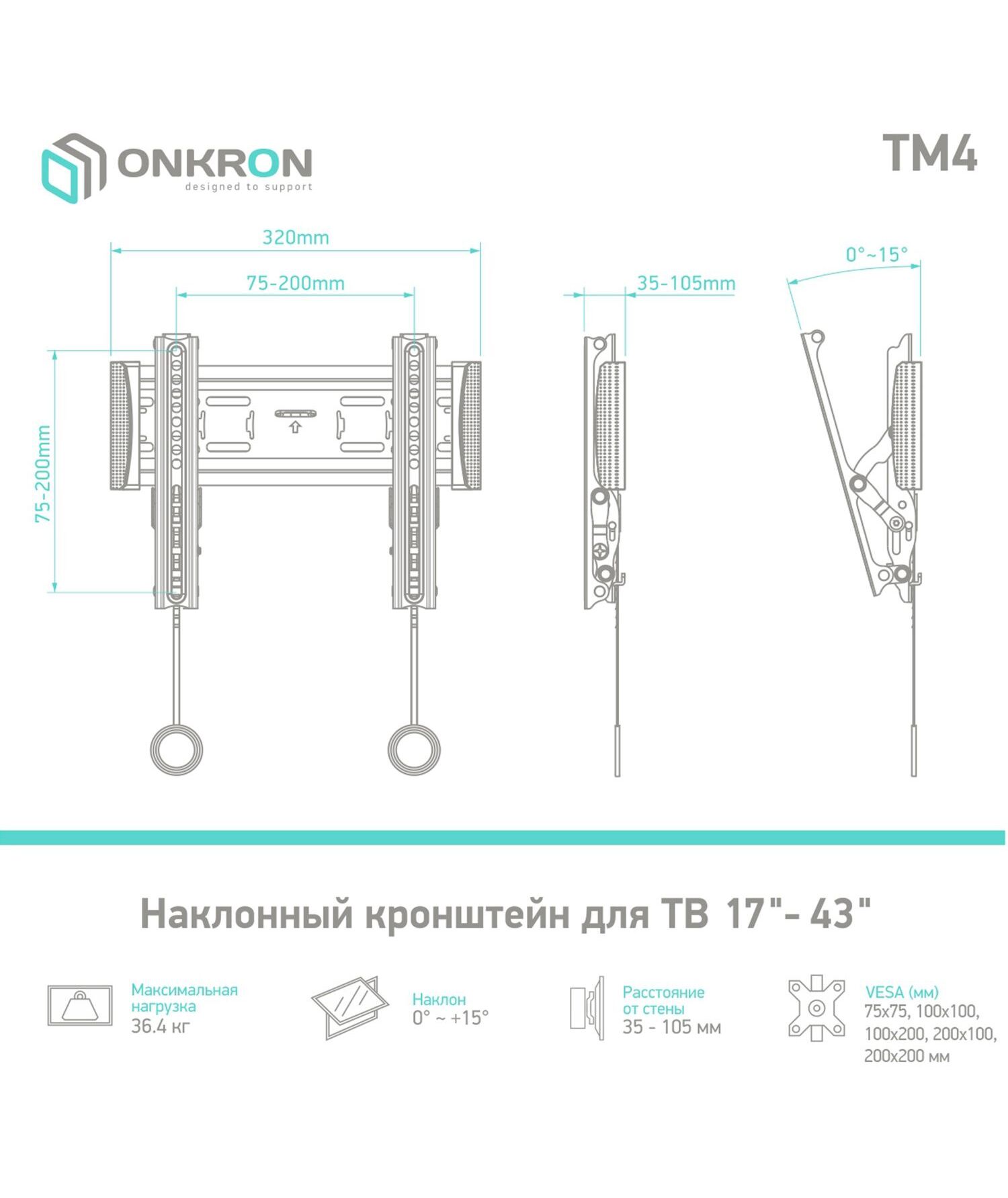 ONKRON
designed to support

TM4

320mm

75-200mm

75-200mm

35-105mm

0°~15°

Наклонный кронштейн для ТВ 17"- 43"

Максимальная нагрузка
36.4 кг

Наклон
0° ~ +15°

Расстояние от стены
35 - 105 мм

VESA (мм)
75x75, 100x100, 100x200, 200x100, 200x200 мм