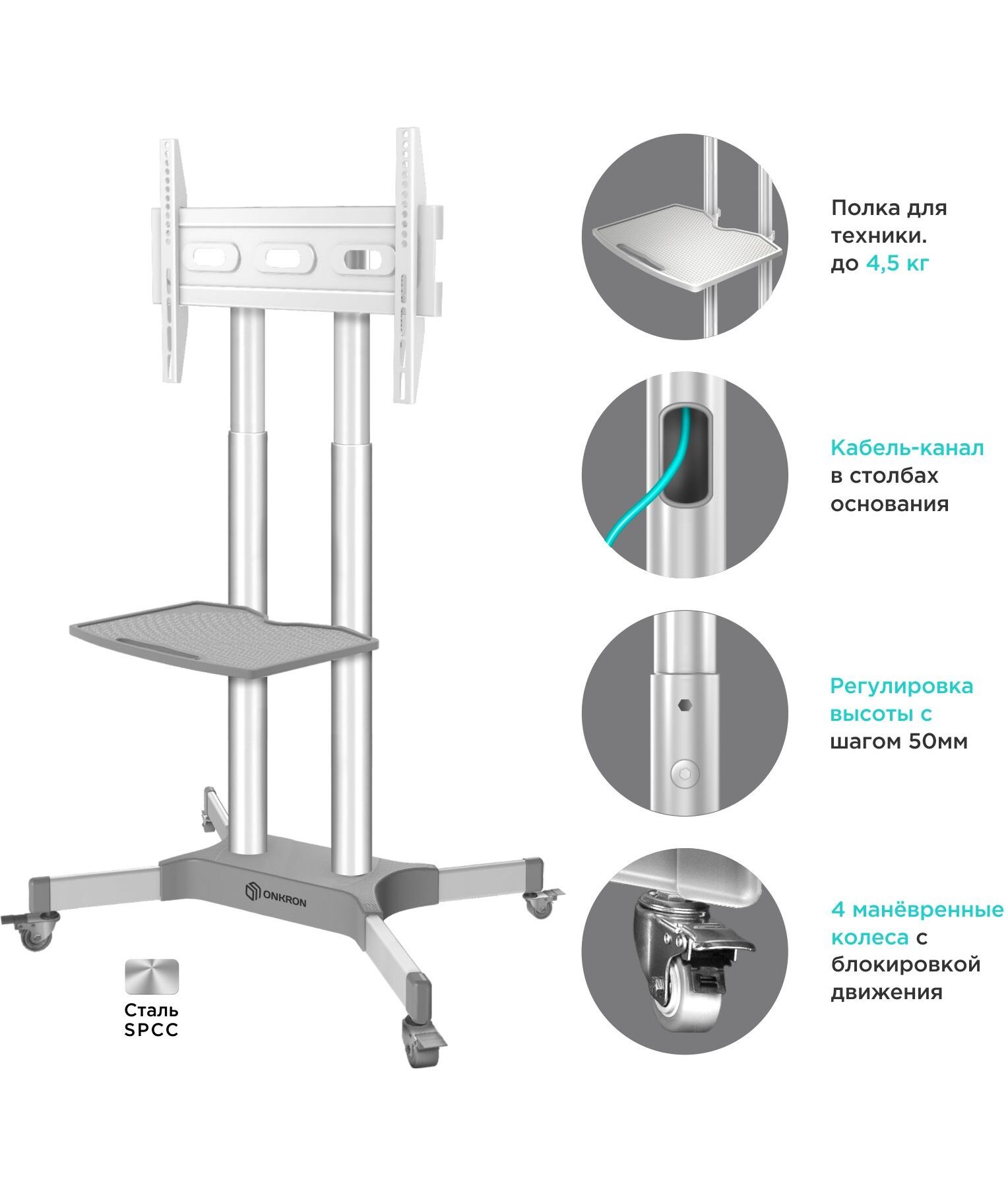 ONKRON

Сталь SPCC

Полка для техники. до 4,5 кг

Кабель-канал в столбах основания

Регулировка высоты с шагом 50мм

4 манёвренные колеса с блокировкой движения