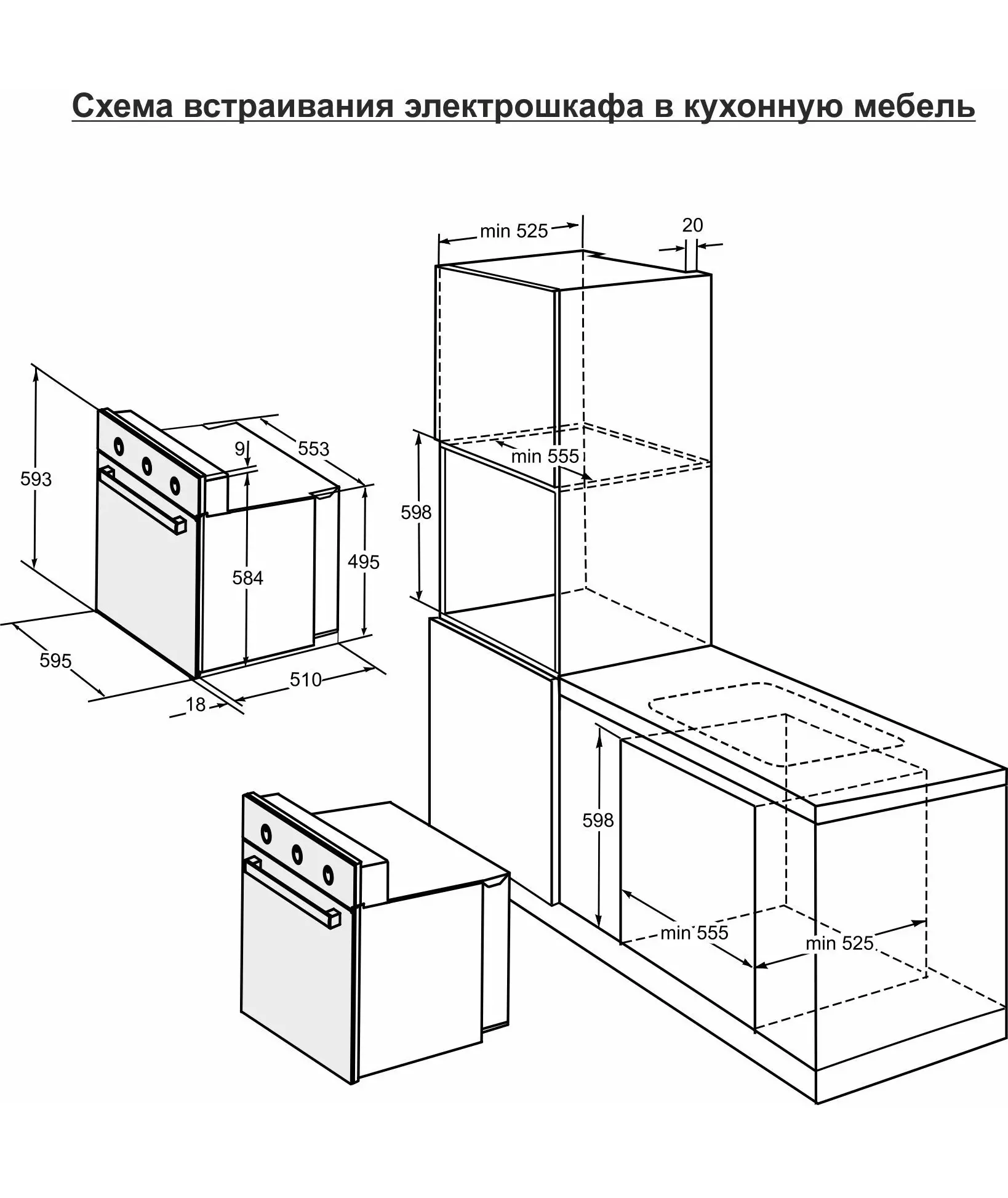 Схема встраивания электрошкафа в кухонную мебель

min 525

20

593

9

553

min 555

598

584

495

595

510

18

598

min 555

min 525