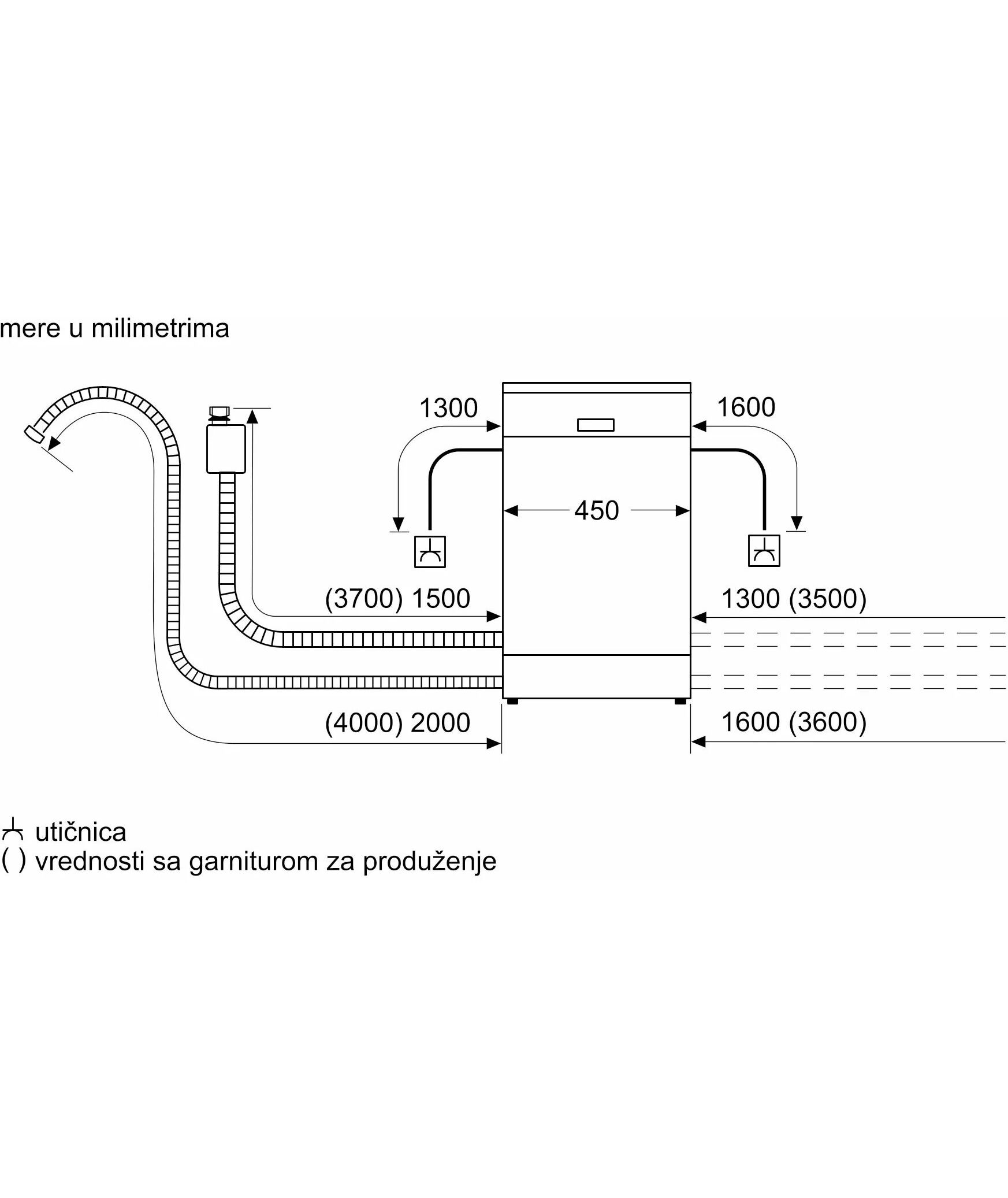 mere u milimetrima

1300

1600

450

(3700) 1500

1300 (3500)

(4000) 2000

1600 (3600)

utičnica
( ) vrednosti sa garniturom za produženje