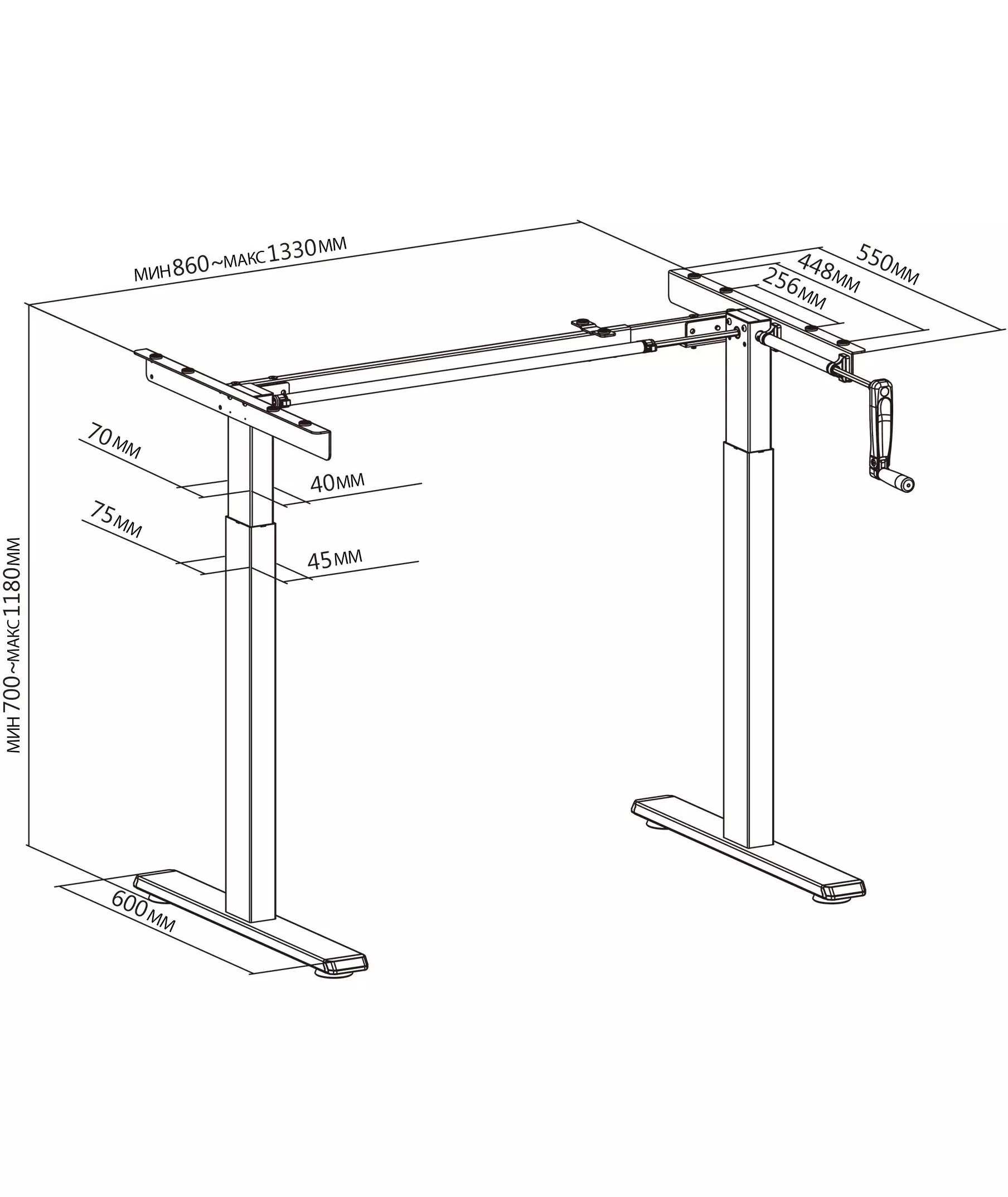 мин860~макс1330мм

550мм
448мм
256мм

70мм
40мм
75мм
45мм

мин700~макс1180мм

600мм