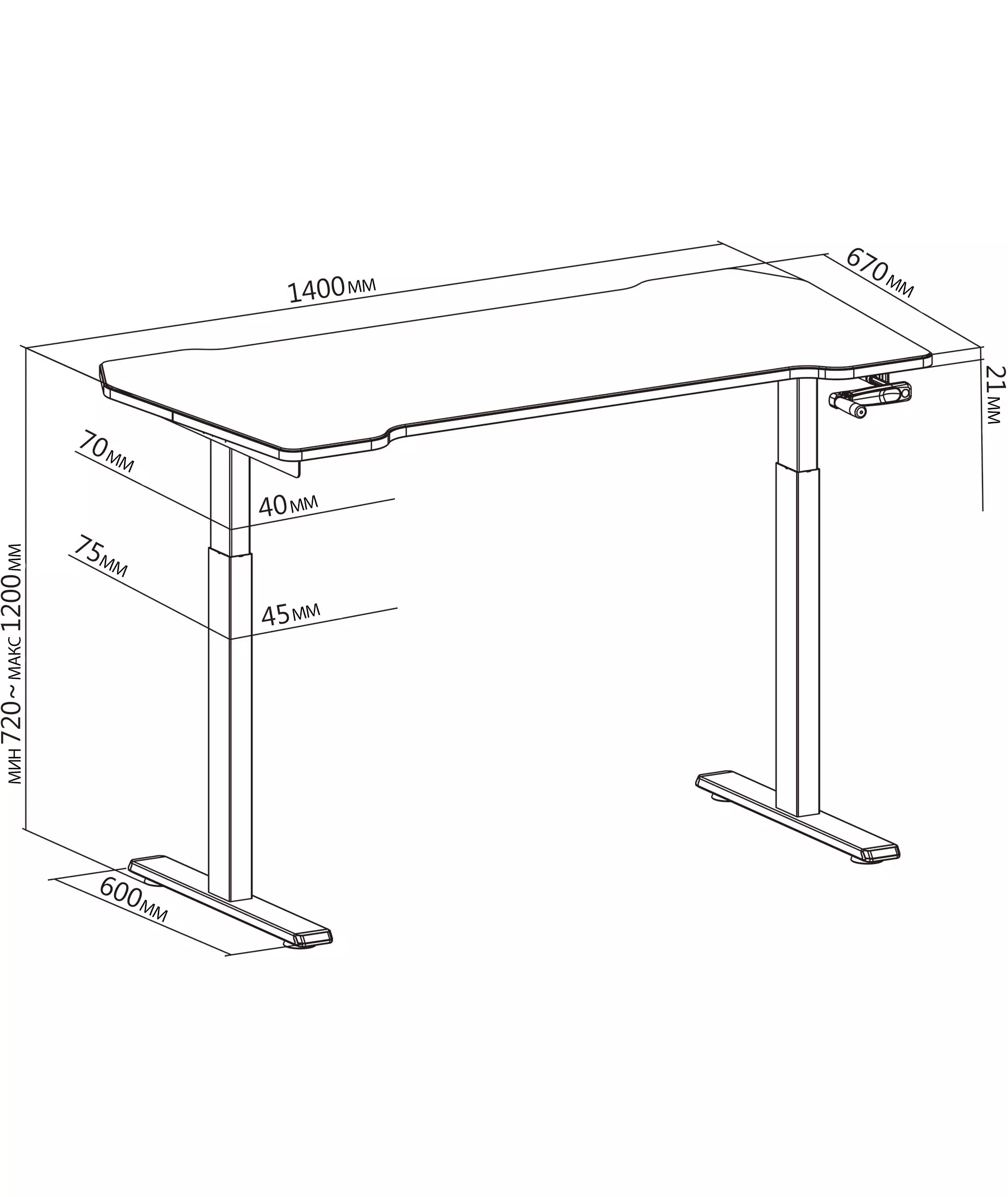 1400мм

670мм

21мм

70мм

40мм

75мм

45мм

мин 720~ макс 1200мм

600мм