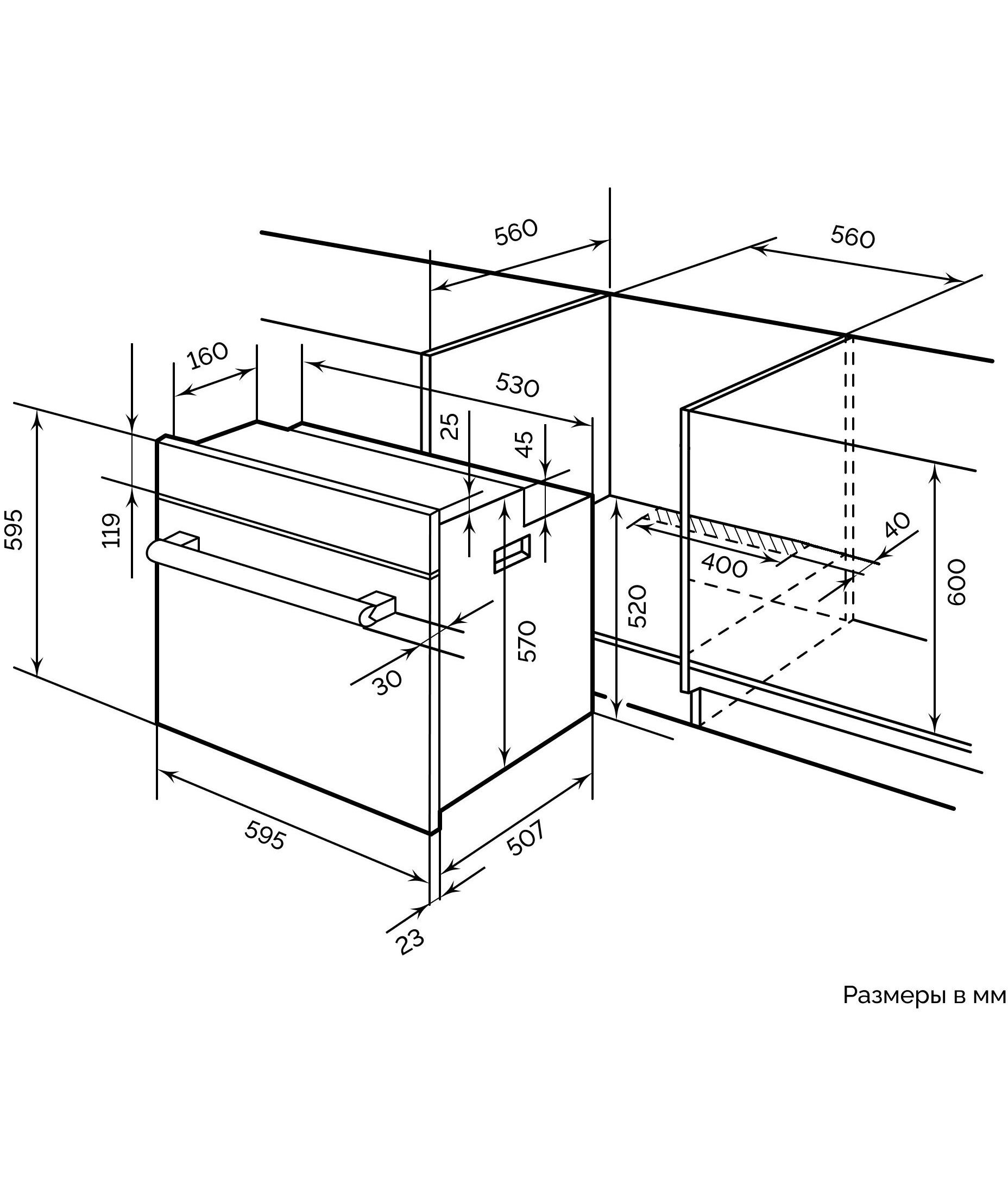 560
560
160
530
25
45
595
119
40
400
600
520
570
30
595
507
23
Размеры в мм