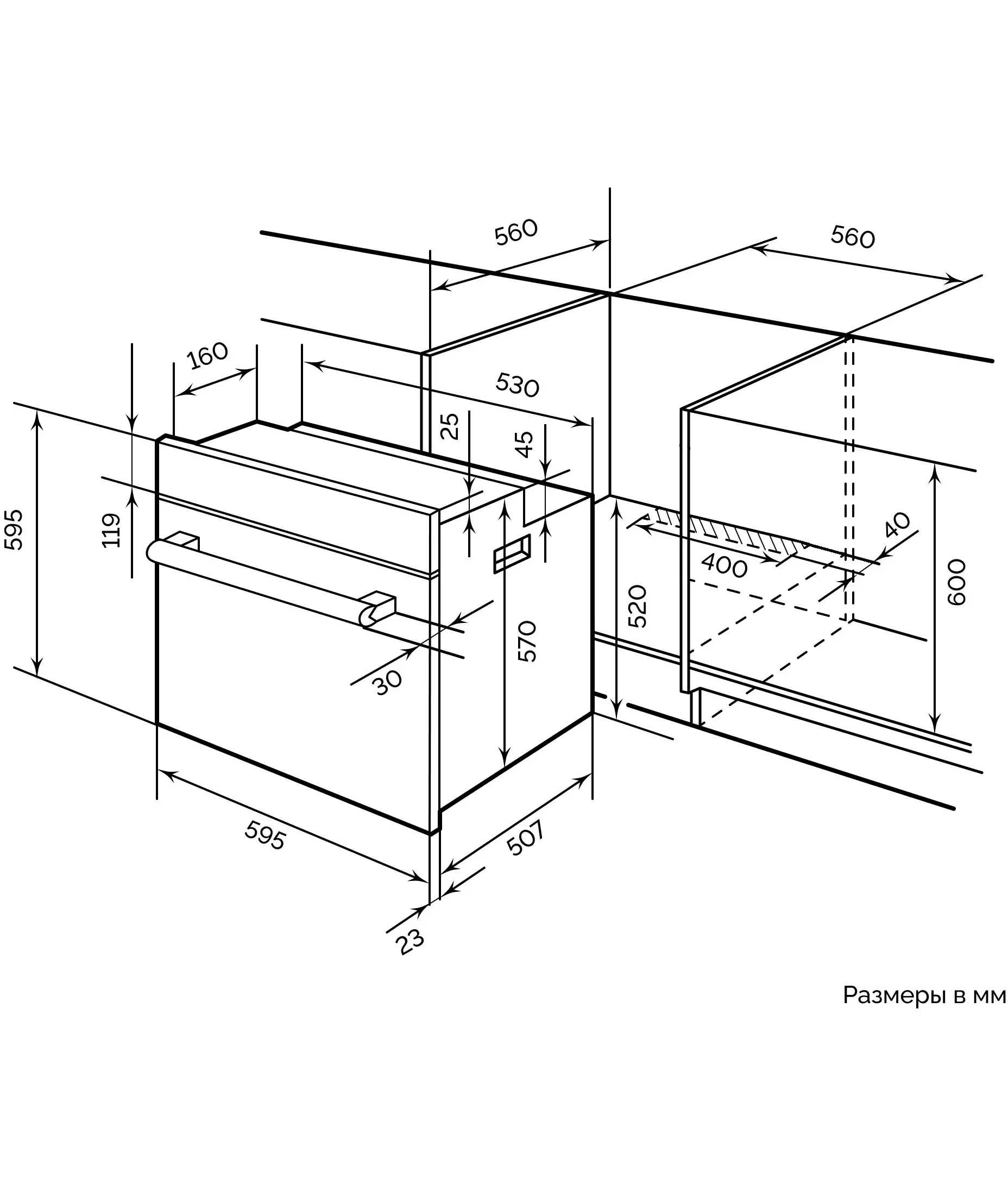 560
560
160
530
25
45
595
119
40
400
600
520
570
30
595
507
23
Размеры в мм