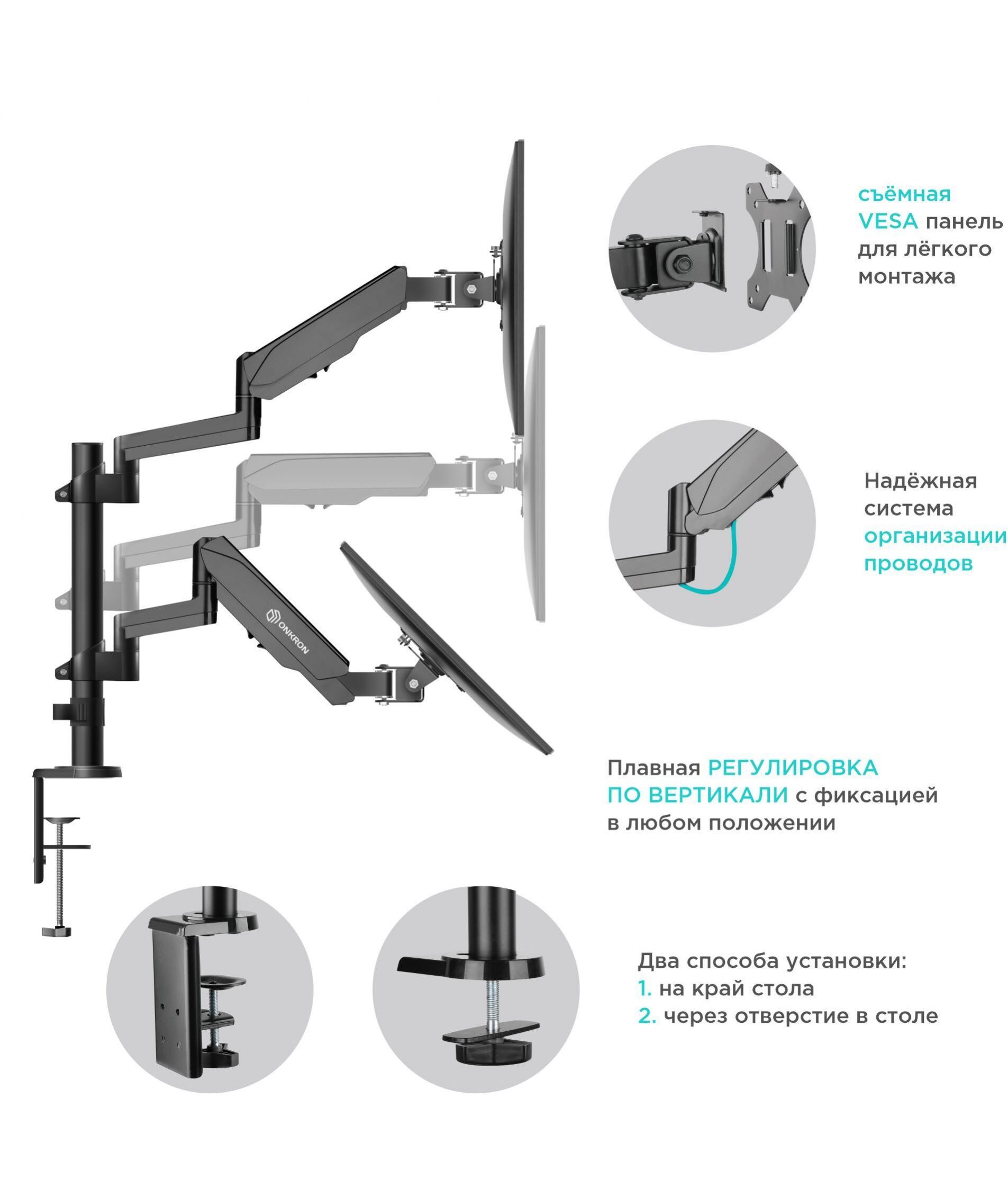 съёмная VESA панель для лёгкого монтажа

Надёжная система организации проводов

ONKRON

Плавная РЕГУЛИРОВКА ПО ВЕРТИКАЛИ с фиксацией в любом положении

Два способа установки:
1. на край стола
2. через отверстие в столе