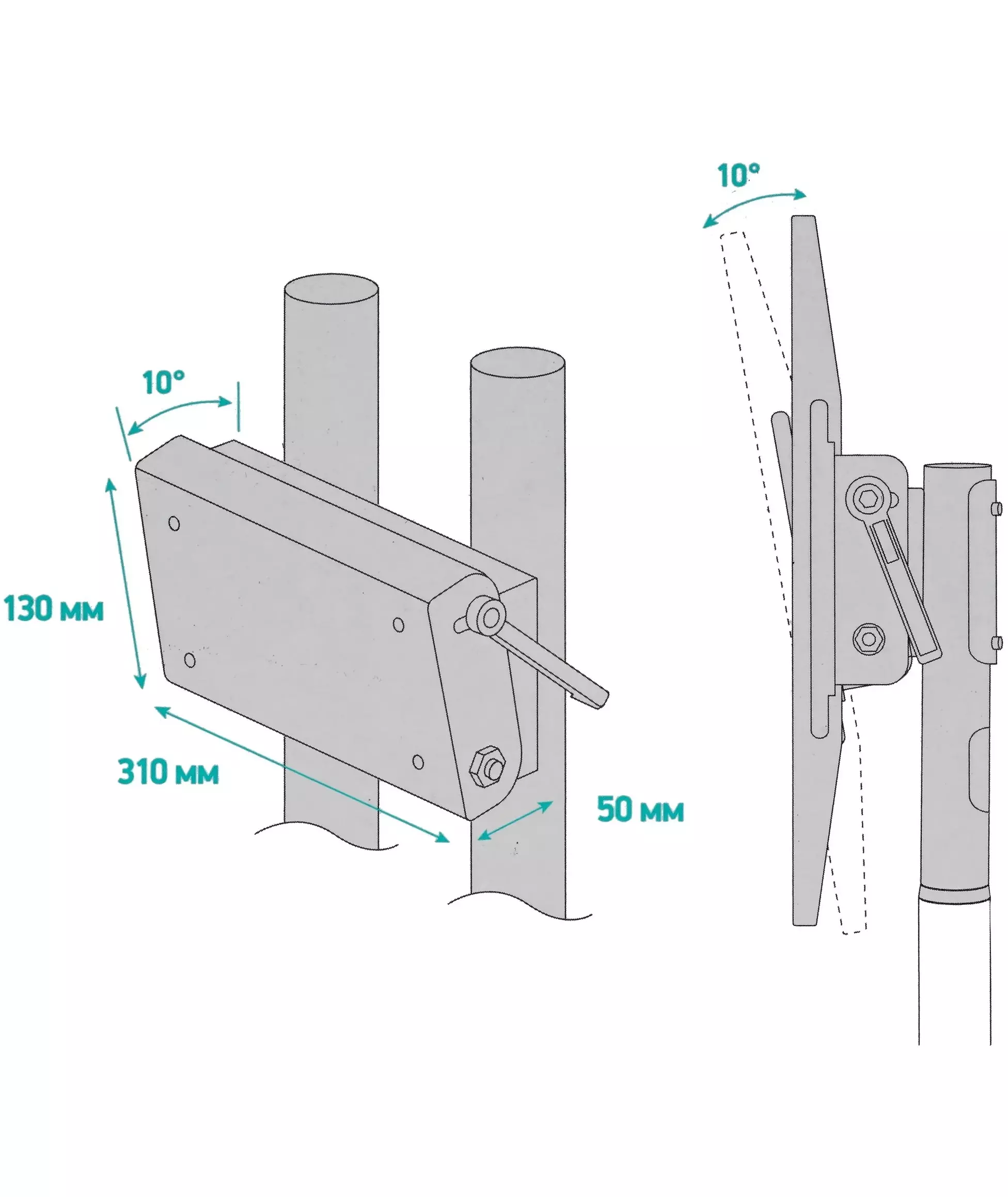 10°

10°

130 мм

310 мм

50 мм