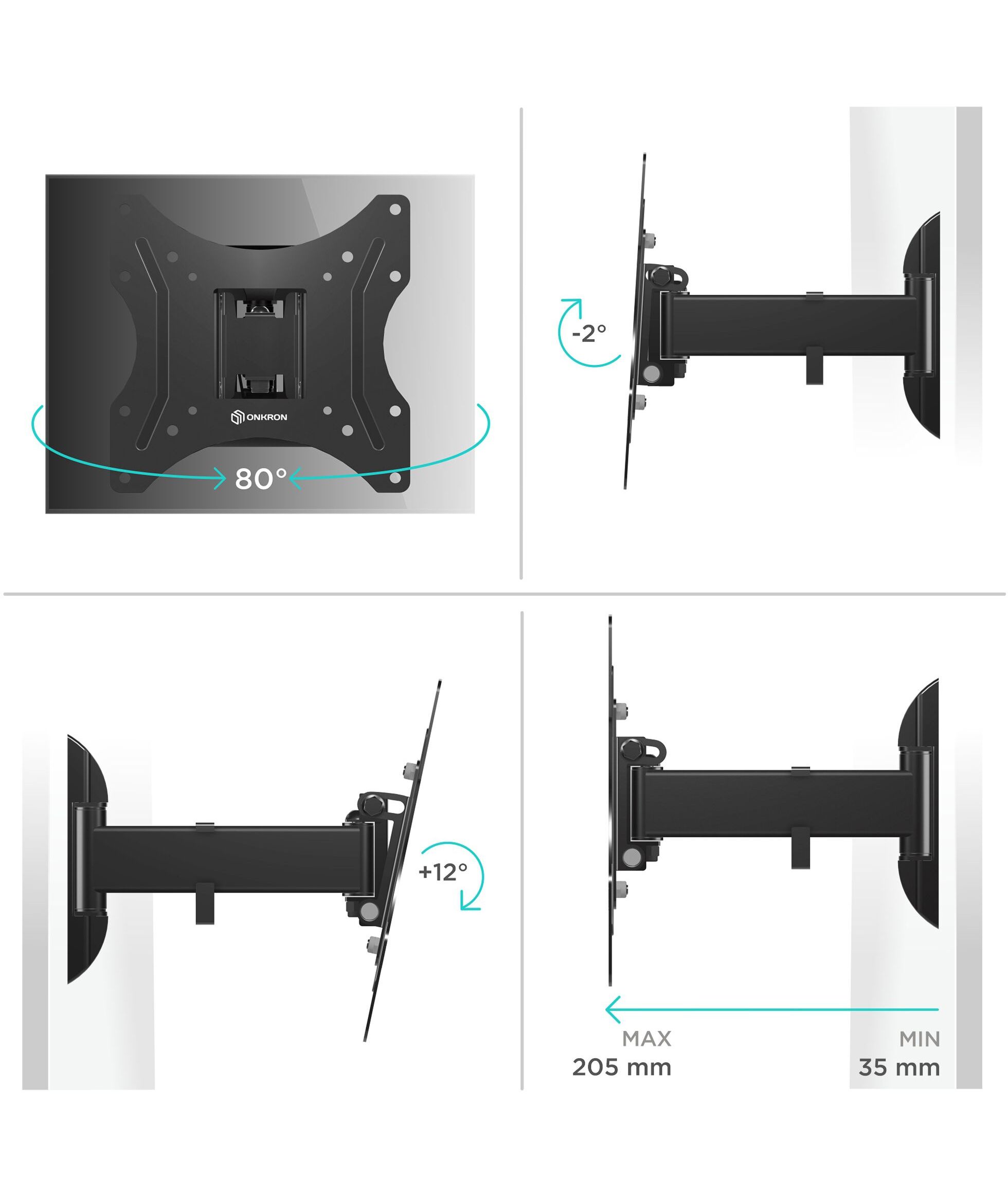 ONKRON

80°

-2°

+12°

MAX
205 mm

MIN
35 mm