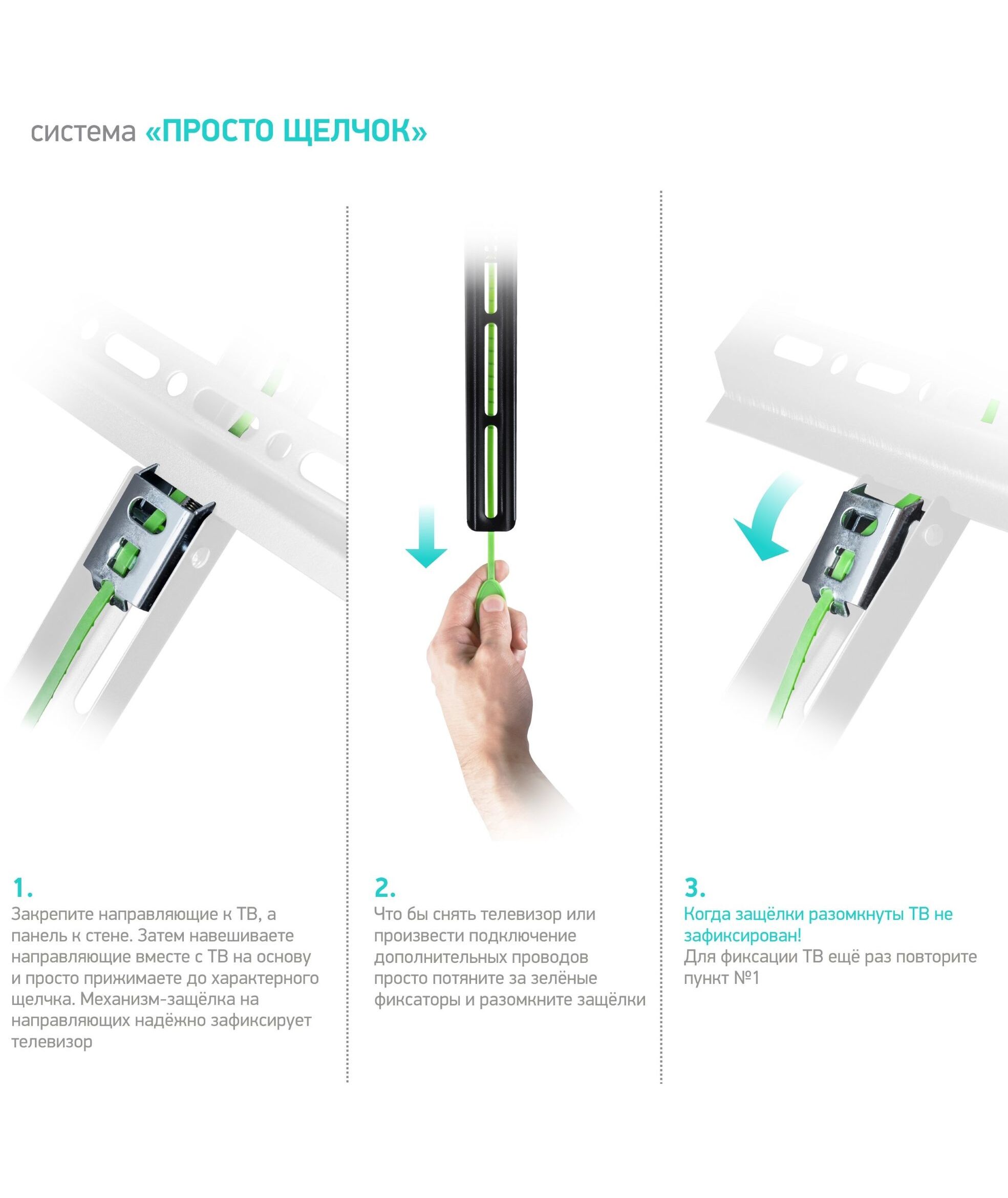 система «ПРОСТО ЩЕЛЧОК»

1.
Закрепите направляющие к ТВ, а панель к стене. Затем навешиваете направляющие вместе с ТВ на основу и просто прижимаете до характерного щелчка. Механизм-защёлка на направляющих надёжно зафиксирует телевизор

2.
Что бы снять телевизор или произвести подключение дополнительных проводов просто потяните за зелёные фиксаторы и разомкните защёлки

3.
Когда защёлки разомкнуты ТВ не зафиксирован!
Для фиксации ТВ ещё раз повторите пункт №1