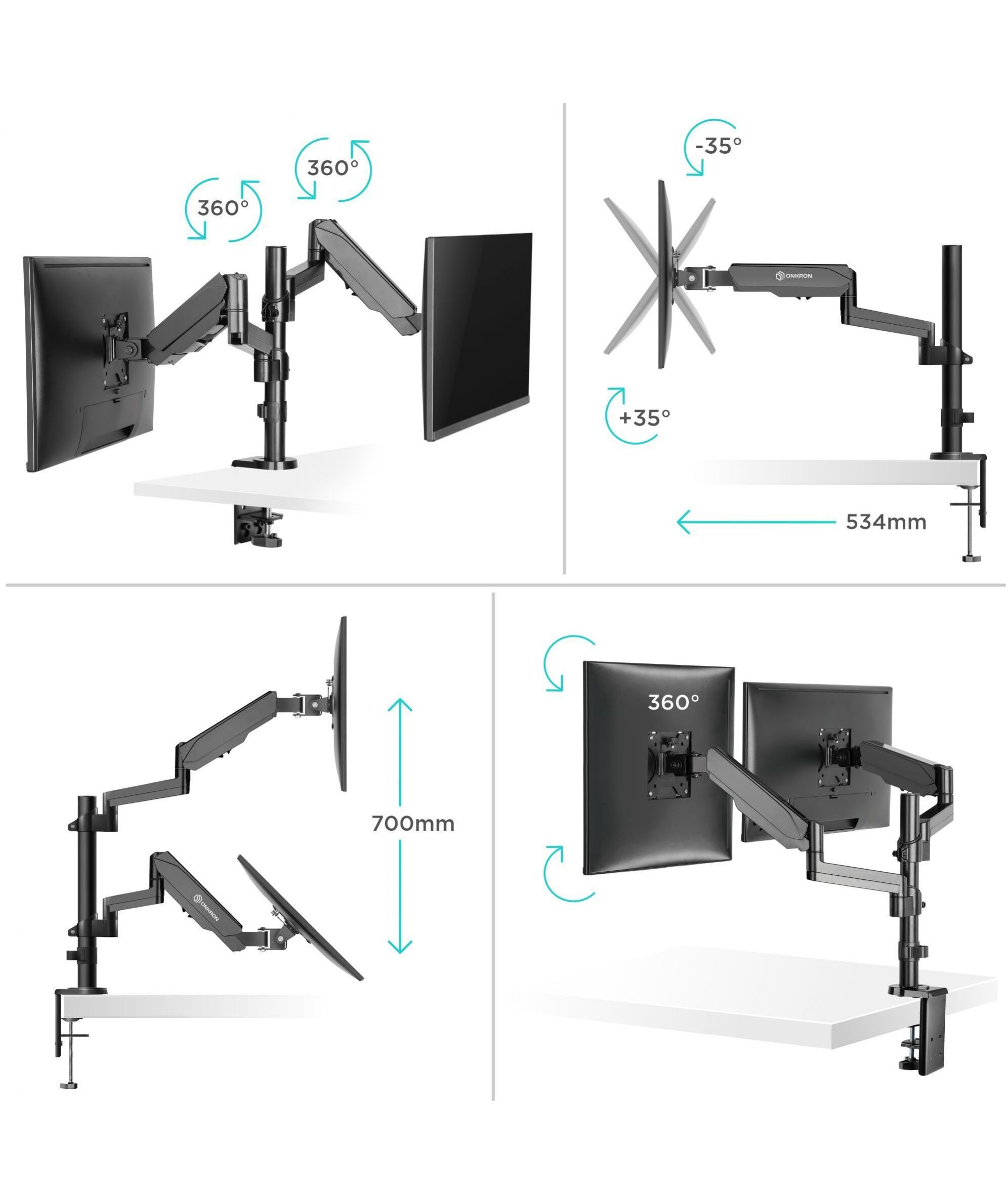 360°

360°

-35°

ONKRON

+35°

534mm

700mm

ONKRON

360°