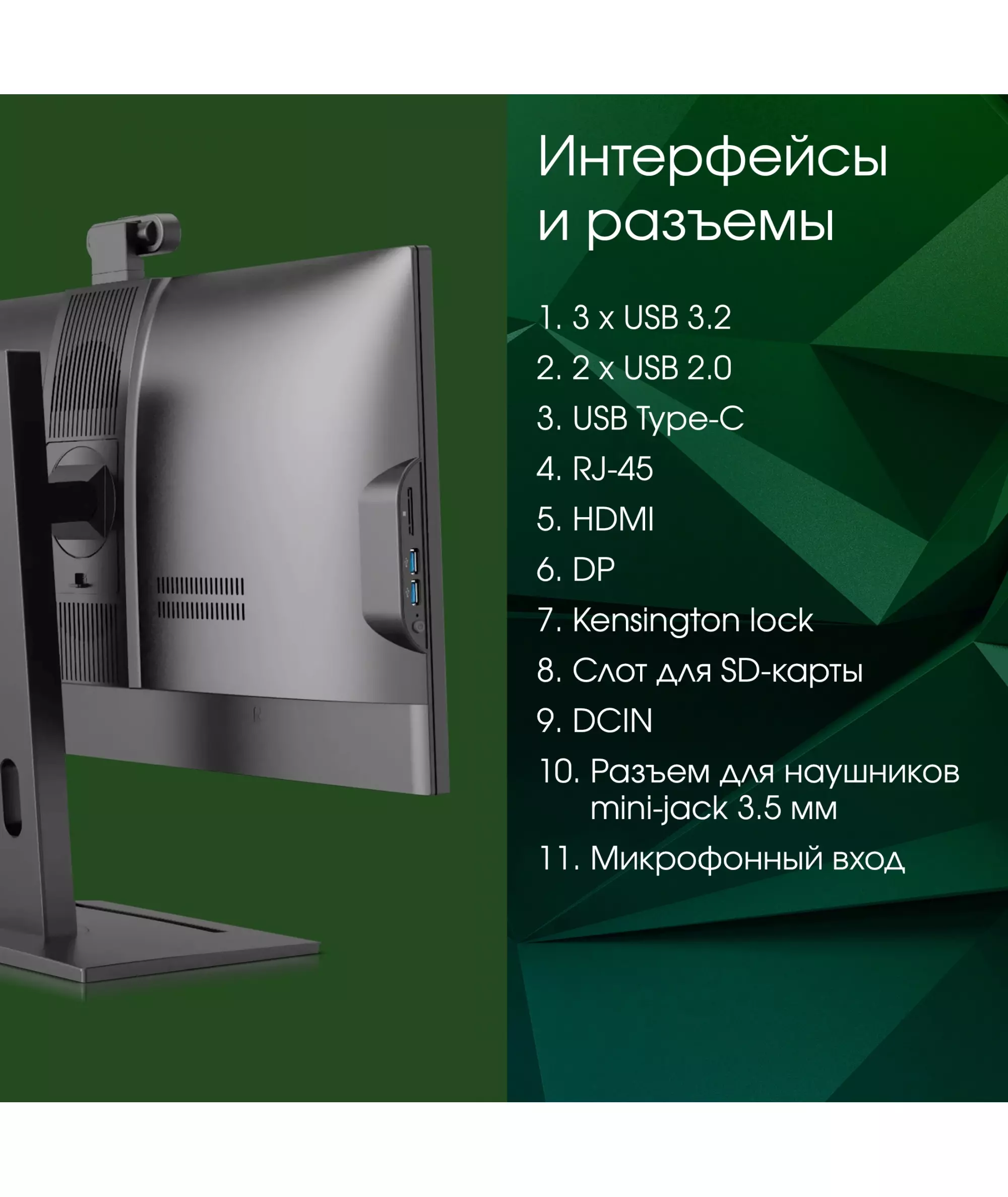 Интерфейсы и разъемы

1. 3 x USB 3.2
2. 2 x USB 2.0
3. USB Type-C
4. RJ-45
5. HDMI
6. DP
7. Kensington lock
8. Слот для SD-карты
9. DCIN
10. Разъем для наушников mini-jack 3.5 мм
11. Микрофонный вход