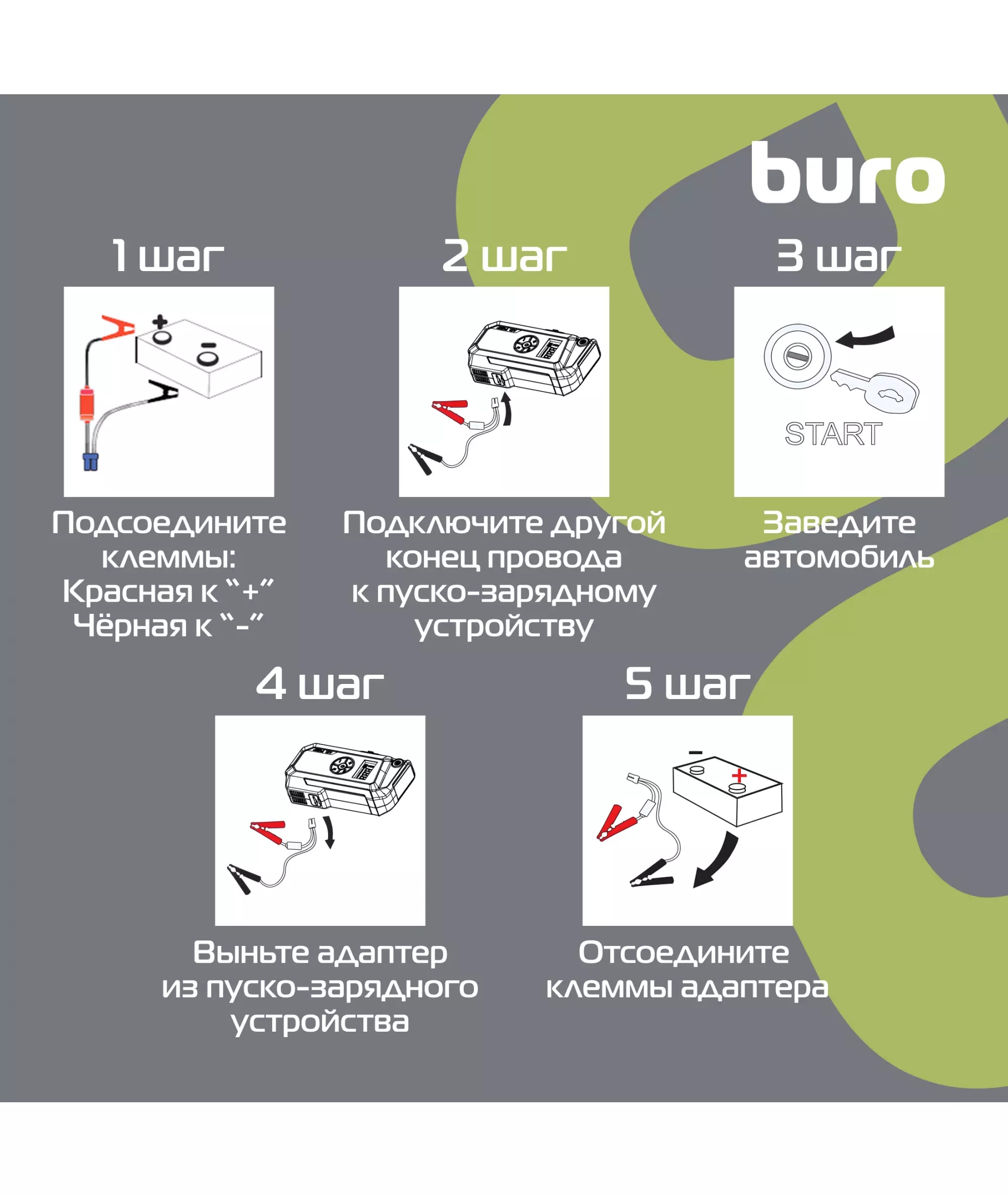 buro

1 шаг

+
-

Подсоедините клеммы:
Красная к "+"
Чёрная к "-"

2 шаг

Подключите другой конец провода к пуско-зарядному устройству

3 шаг

START

Заведите автомобиль

4 шаг

Выньте адаптер из пуско-зарядного устройства

5 шаг

-
+

Отсоедините клеммы адаптера