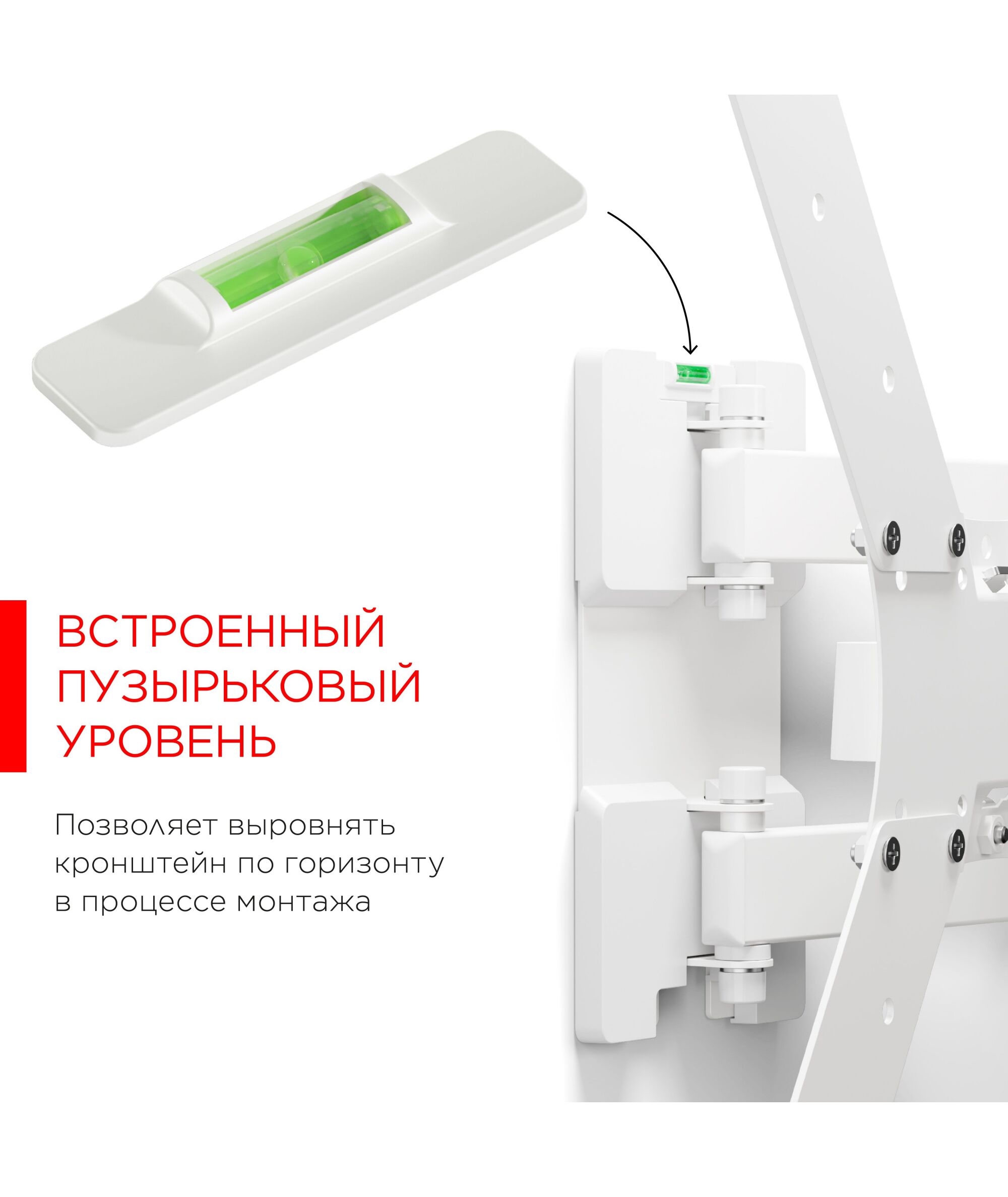 ВСТРОЕННЫЙ ПУЗЫРЬКОВЫЙ УРОВЕНЬ

Позволяет выровнять кронштейн по горизонту в процессе монтажа