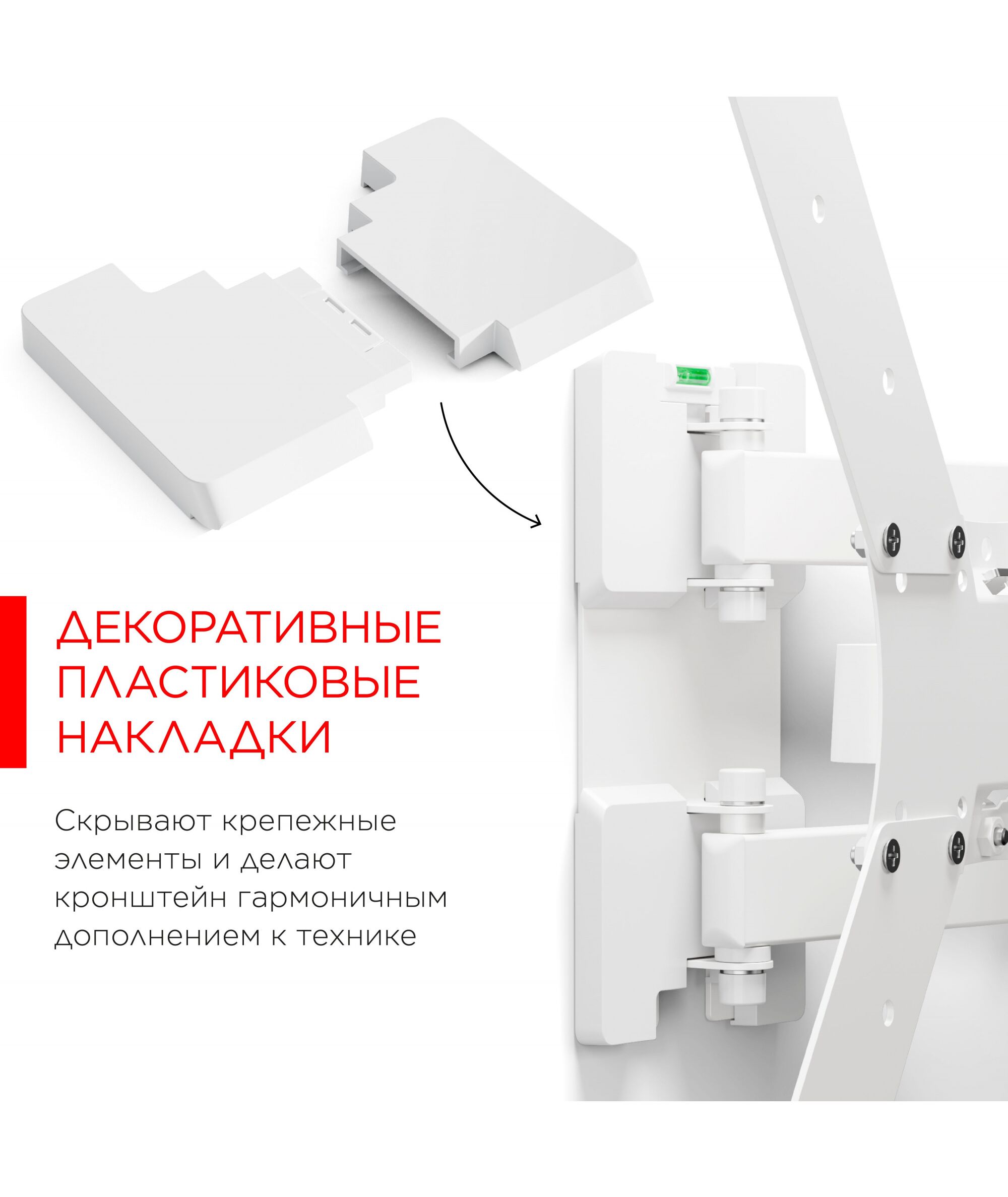 ДЕКОРАТИВНЫЕ ПЛАСТИКОВЫЕ НАКЛАДКИ

Скрывают крепежные элементы и делают кронштейн гармоничным дополнением к технике