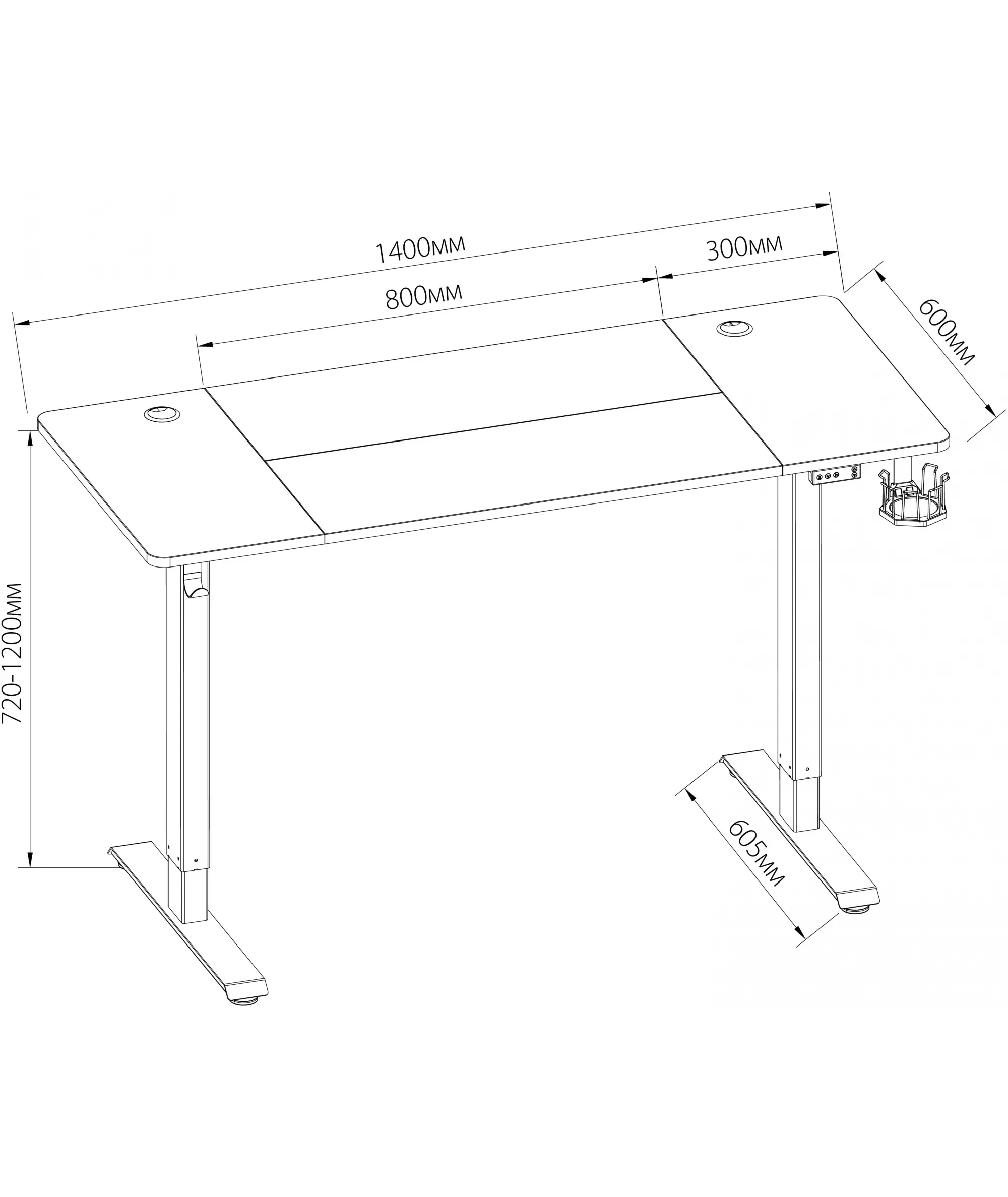 1400мм
300мм
800мм
600мм
720-1200мм
605мм