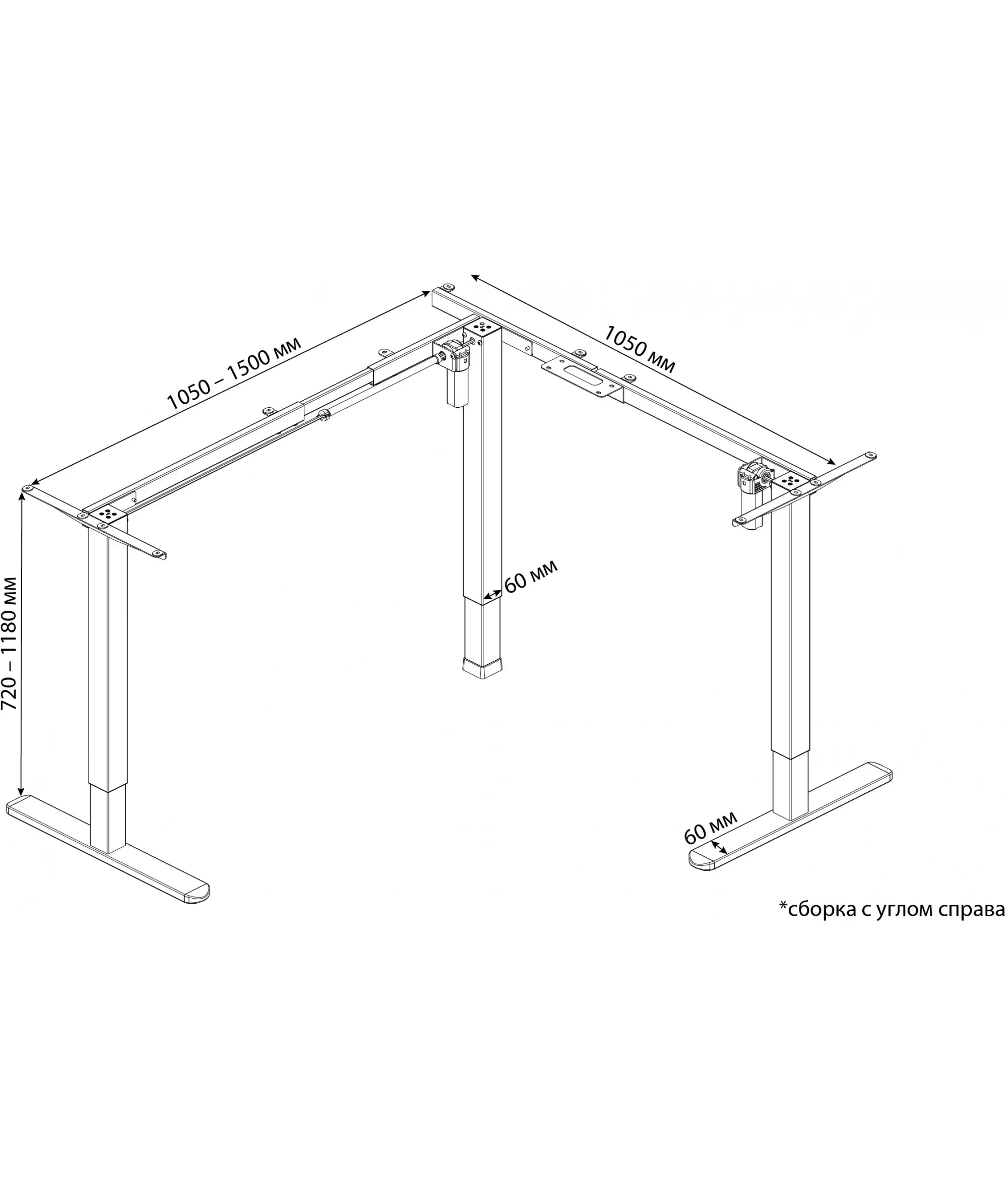 1050 – 1500 мм

1050 мм

720 – 1180 мм

60 мм

60 мм

*сборка с углом справа