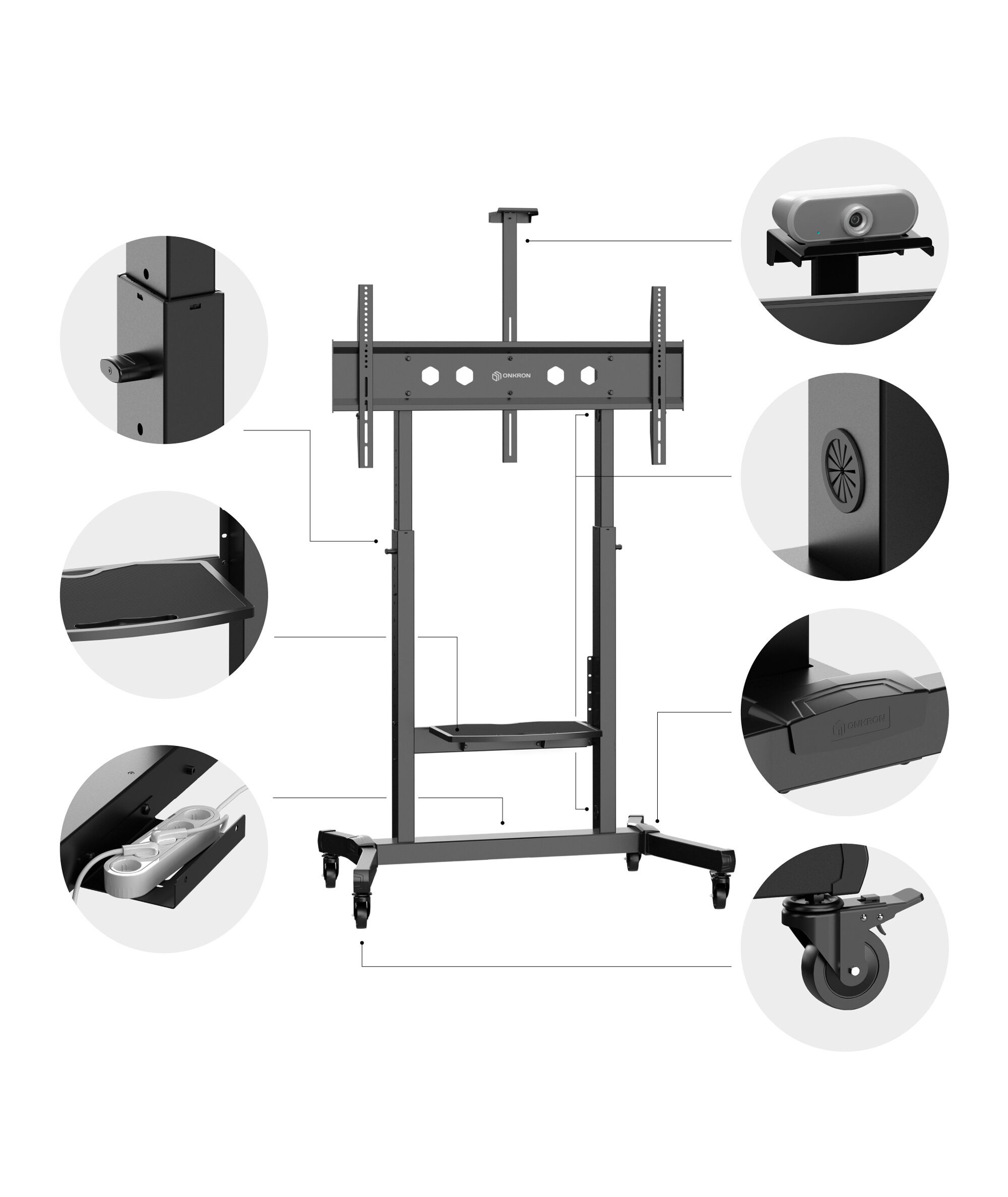 ONKRON

ONKRON