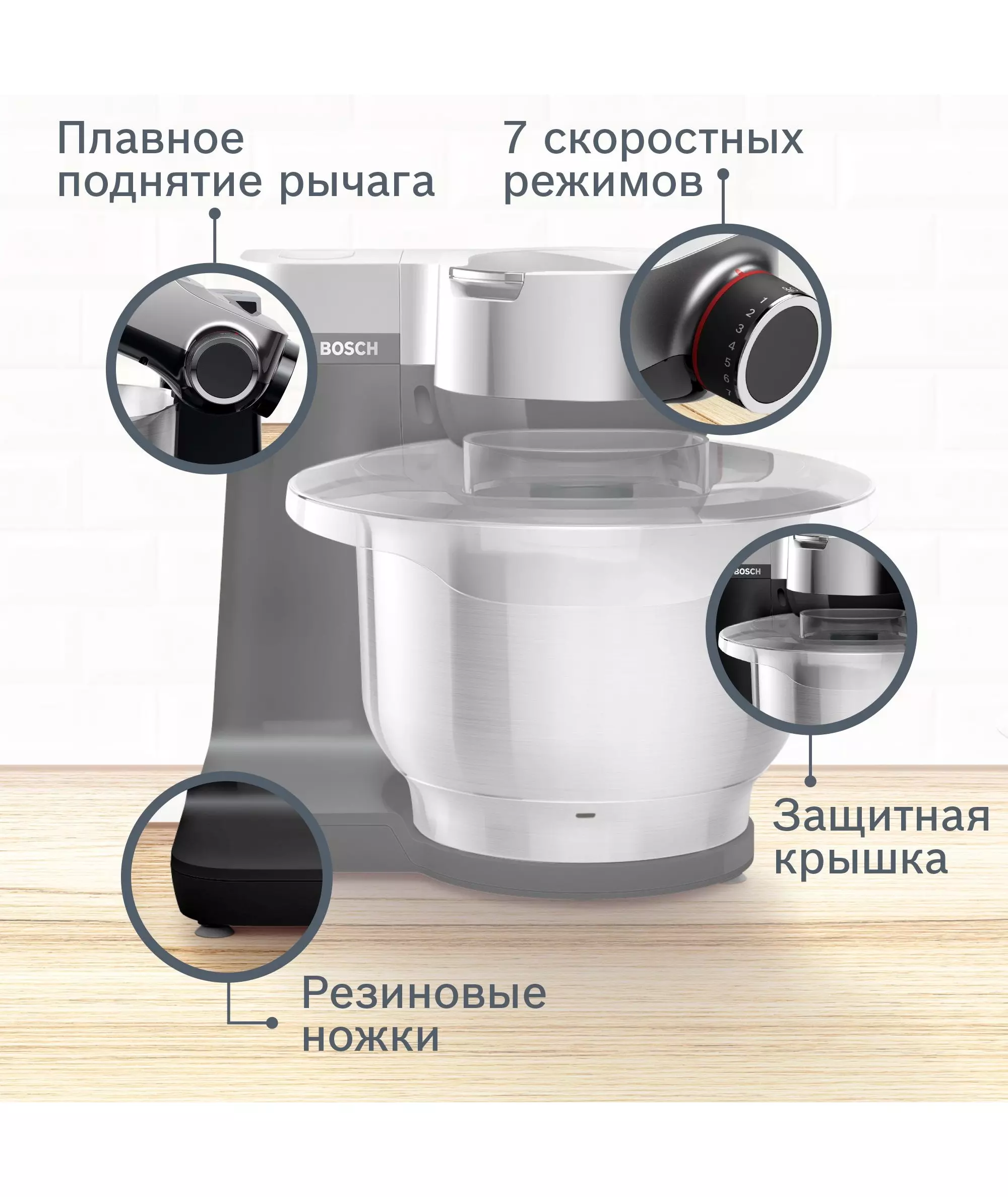 Плавное поднятие рычага

7 скоростных режимов

BOSCH

1
2
3
4
5
6
7

BOSCH

Защитная крышка

Резиновые ножки