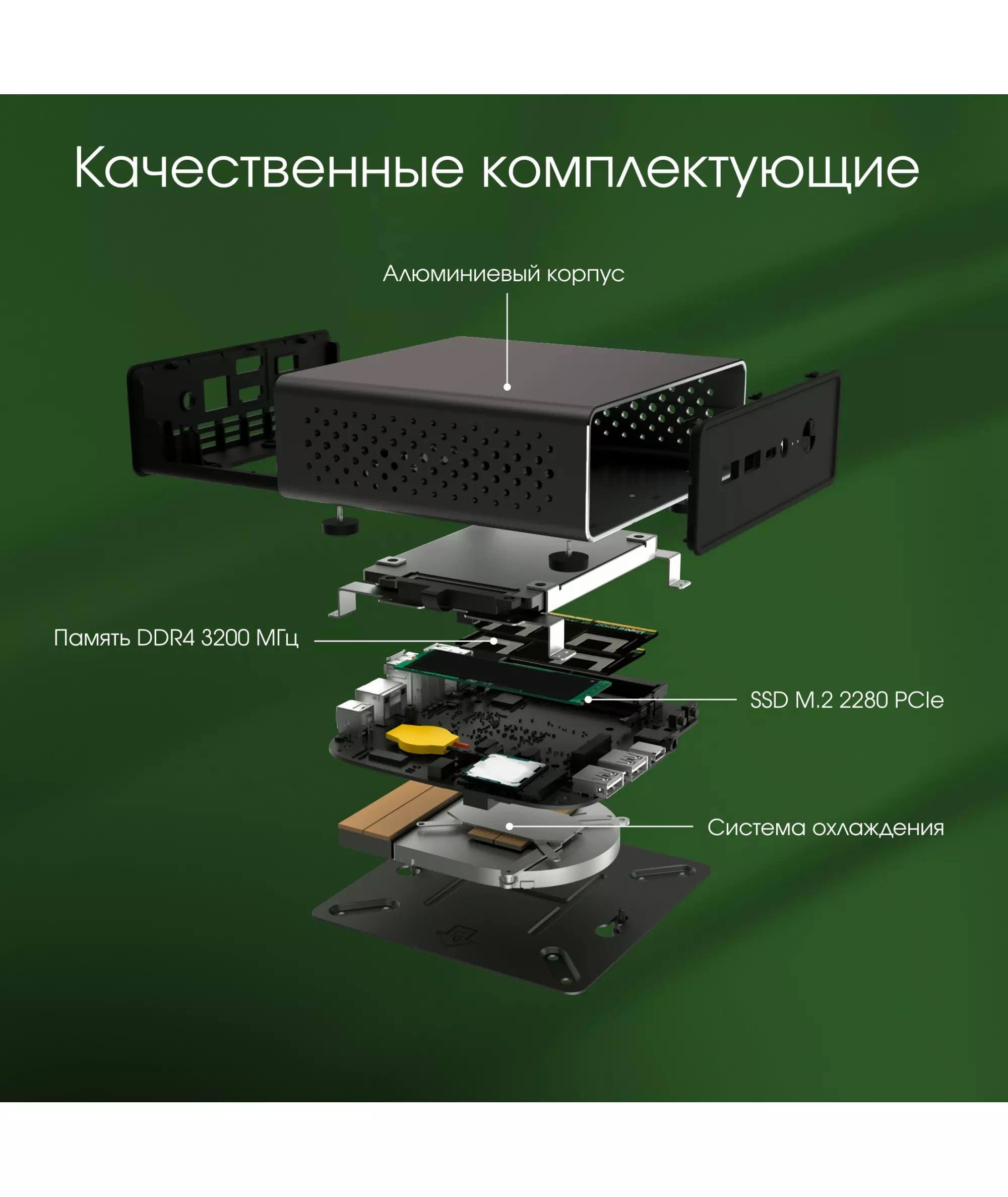 Качественные комплектующие

Алюминиевый корпус

Память DDR4 3200 МГц

SSD M.2 2280 PCIe

Система охлаждения