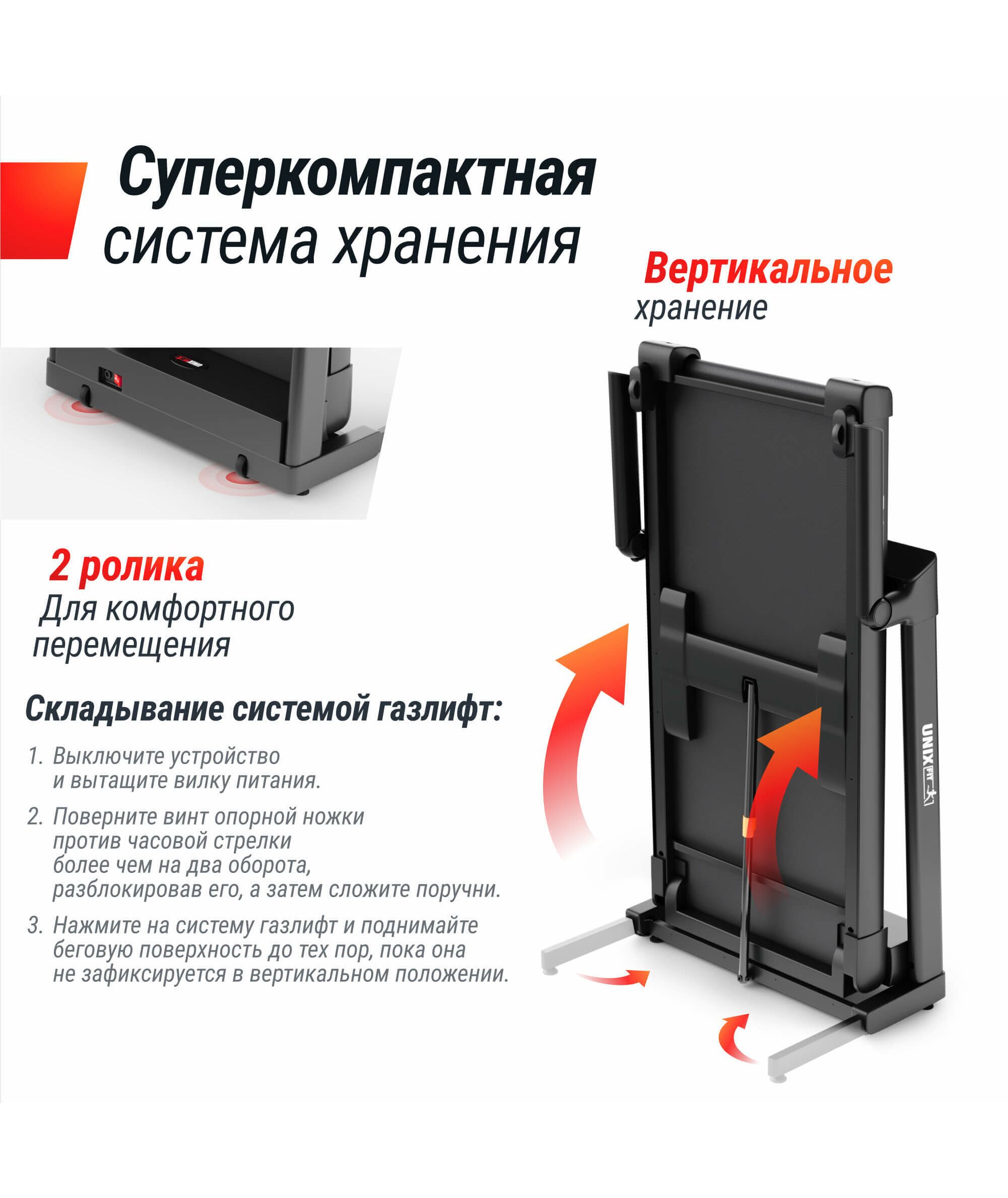 Суперкомпактная система хранения

Вертикальное хранение

2 ролика
Для комфортного перемещения

Складывание системой газлифт:

1. Выключите устройство и вытащите вилку питания.
2. Поверните винт опорной ножки против часовой стрелки более чем на два оборота, разблокировав его, а затем сложите поручни.
3. Нажмите на систему газлифт и поднимайте беговую поверхность до тех пор, пока она не зафиксируется в вертикальном положении.

UNIX FIT