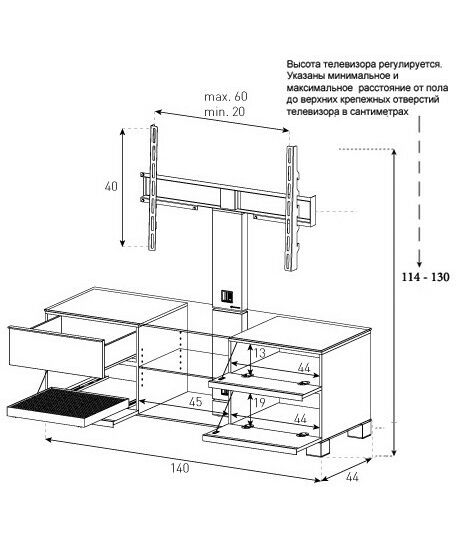 Высота телевизора регулируется. Указаны минимальное и максимальное расстояние от пола до верхних крепежных отверстий телевизора в сантиметрах

max. 60
min. 20

40

114 - 130

13

44

45

19

44

140

44