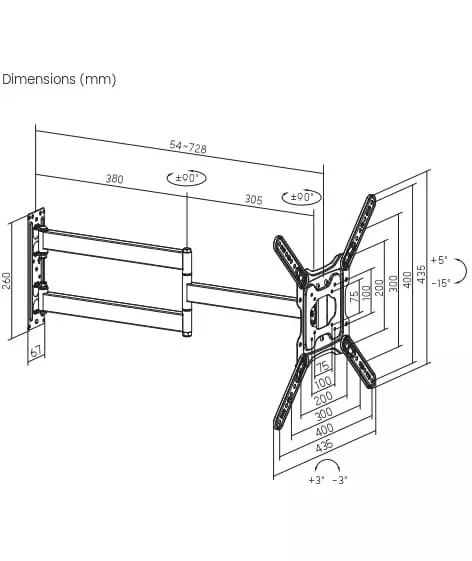 Dimensions (mm)

54~728

380

±90°

305

±90°

260

67

75

100

200

300

400

435

+5°

-15°

75

100

200

300

400

435

+3° -3°