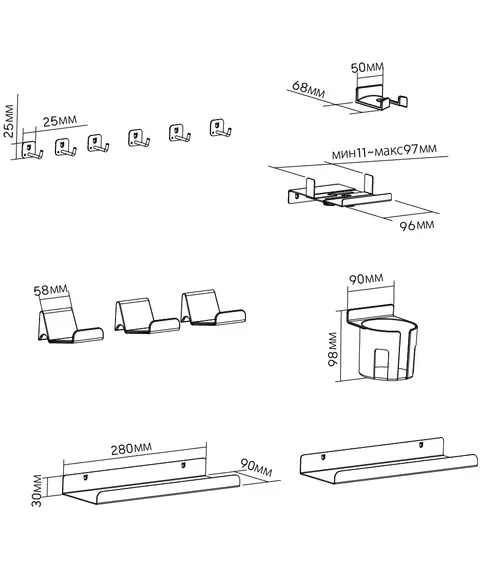 25мм
25мм
50мм
68мм
мин11~макс97мм
96мм
58мм
90мм
98мм
280мм
90мм
30мм