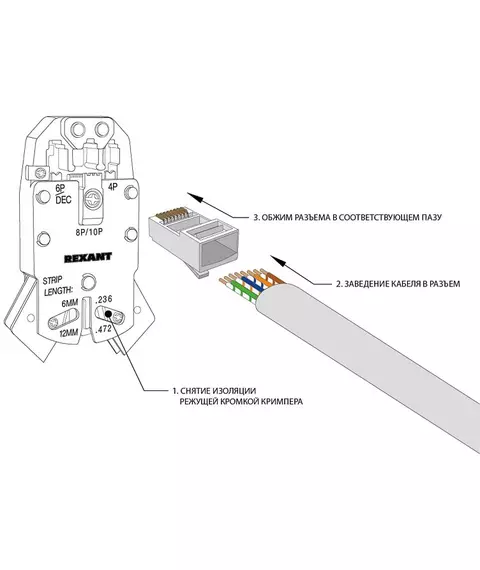 6P
DEC

4P

8P/10P

REXANT

STRIP LENGTH:

6MM

12MM

.236

.472

3. ОБЖИМ РАЗЪЕМА В СООТВЕТСТВУЮЩЕМ ПАЗУ

2. ЗАВЕДЕНИЕ КАБЕЛЯ В РАЗЪЕМ

1. СНЯТИЕ ИЗОЛЯЦИИ РЕЖУЩЕЙ КРОМКОЙ КРИМПЕРА